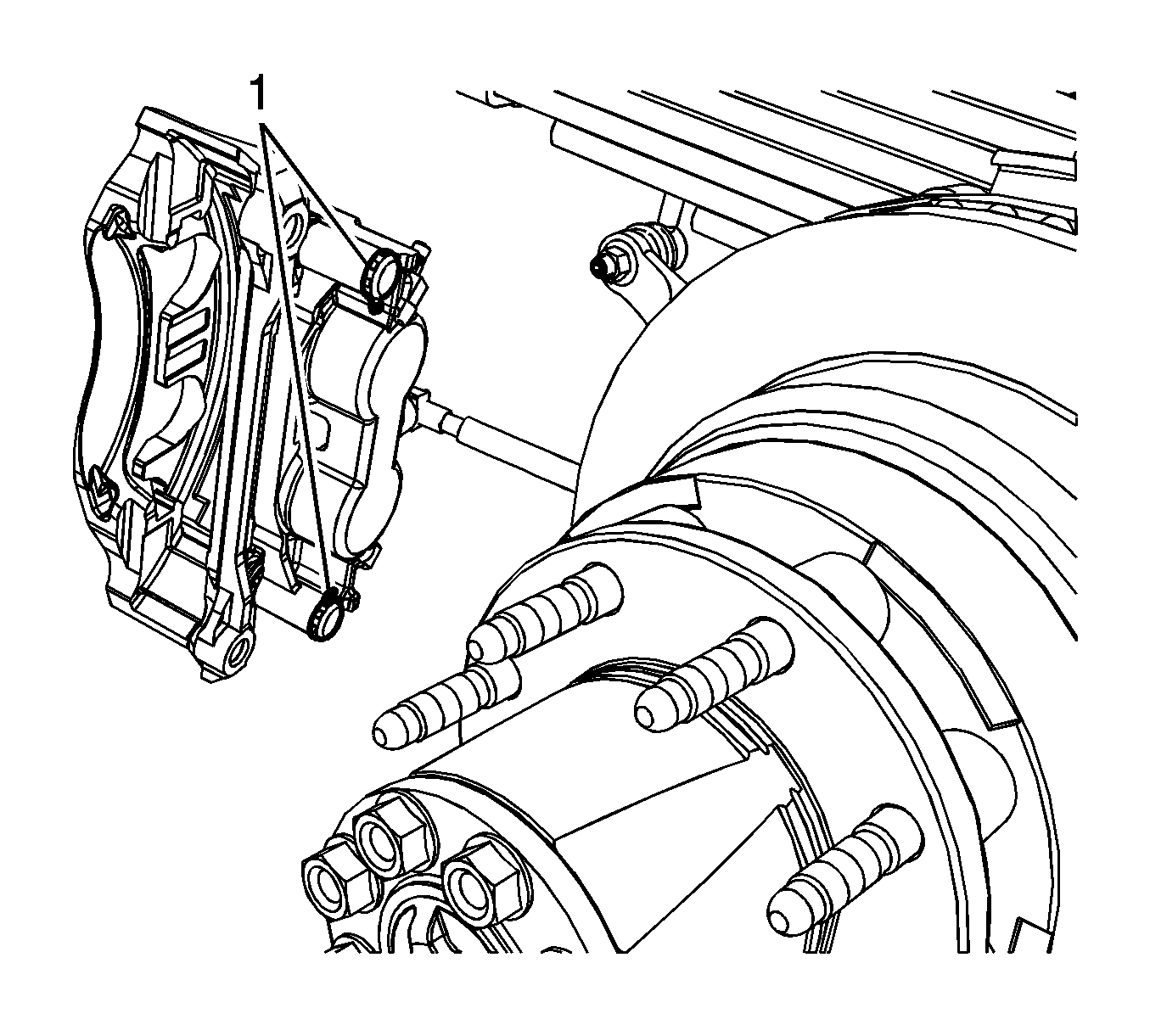 1