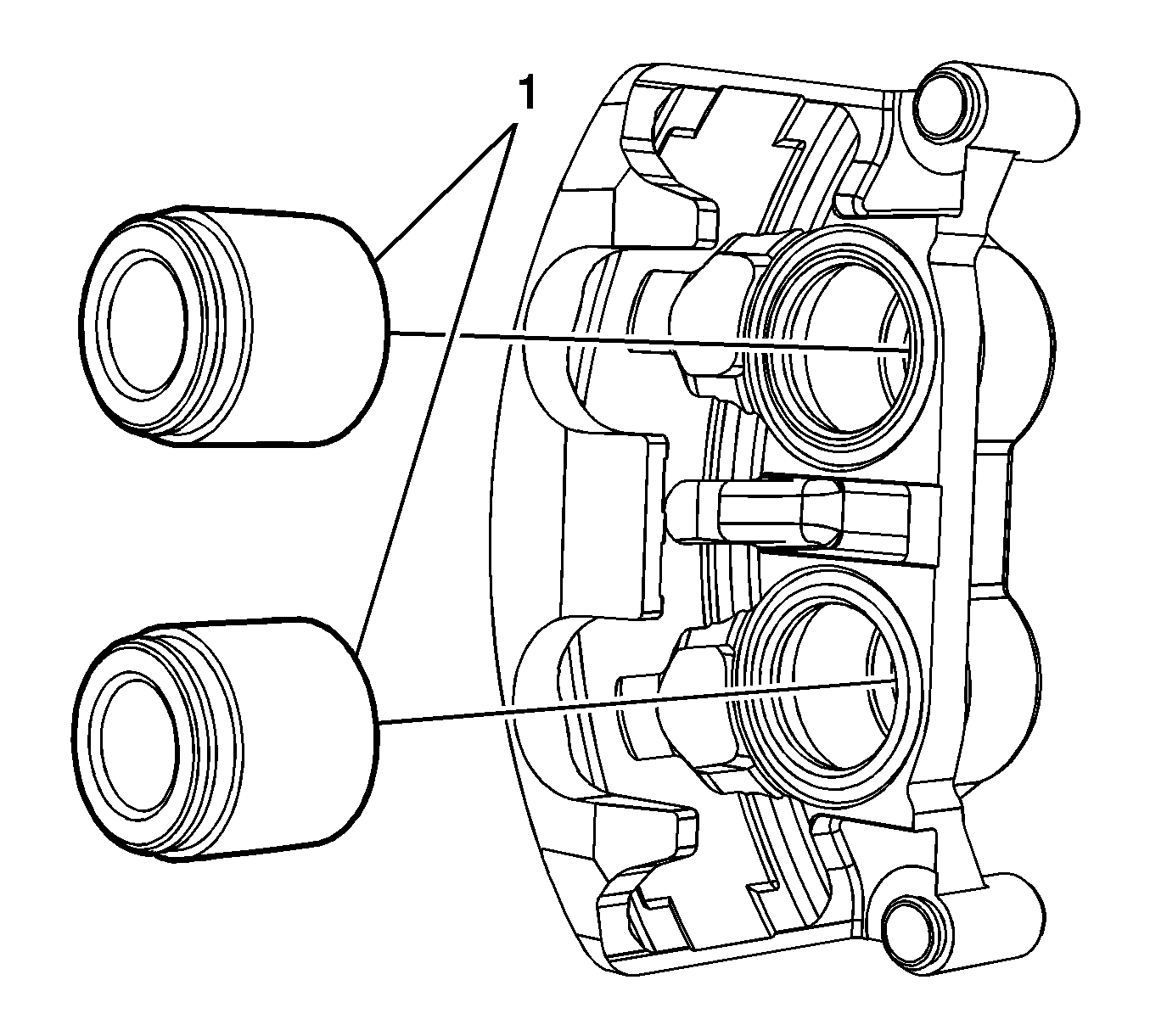 1