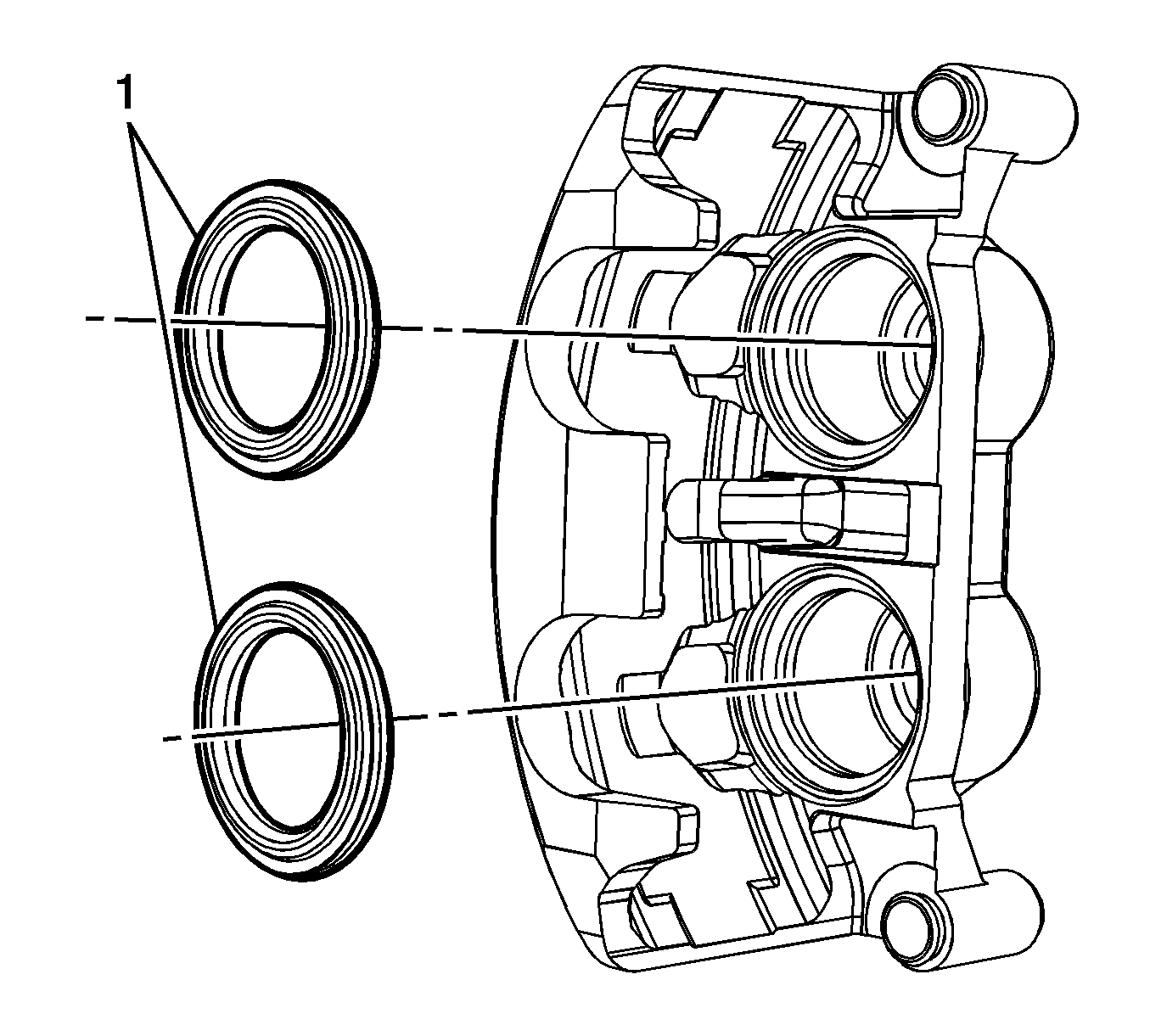 1