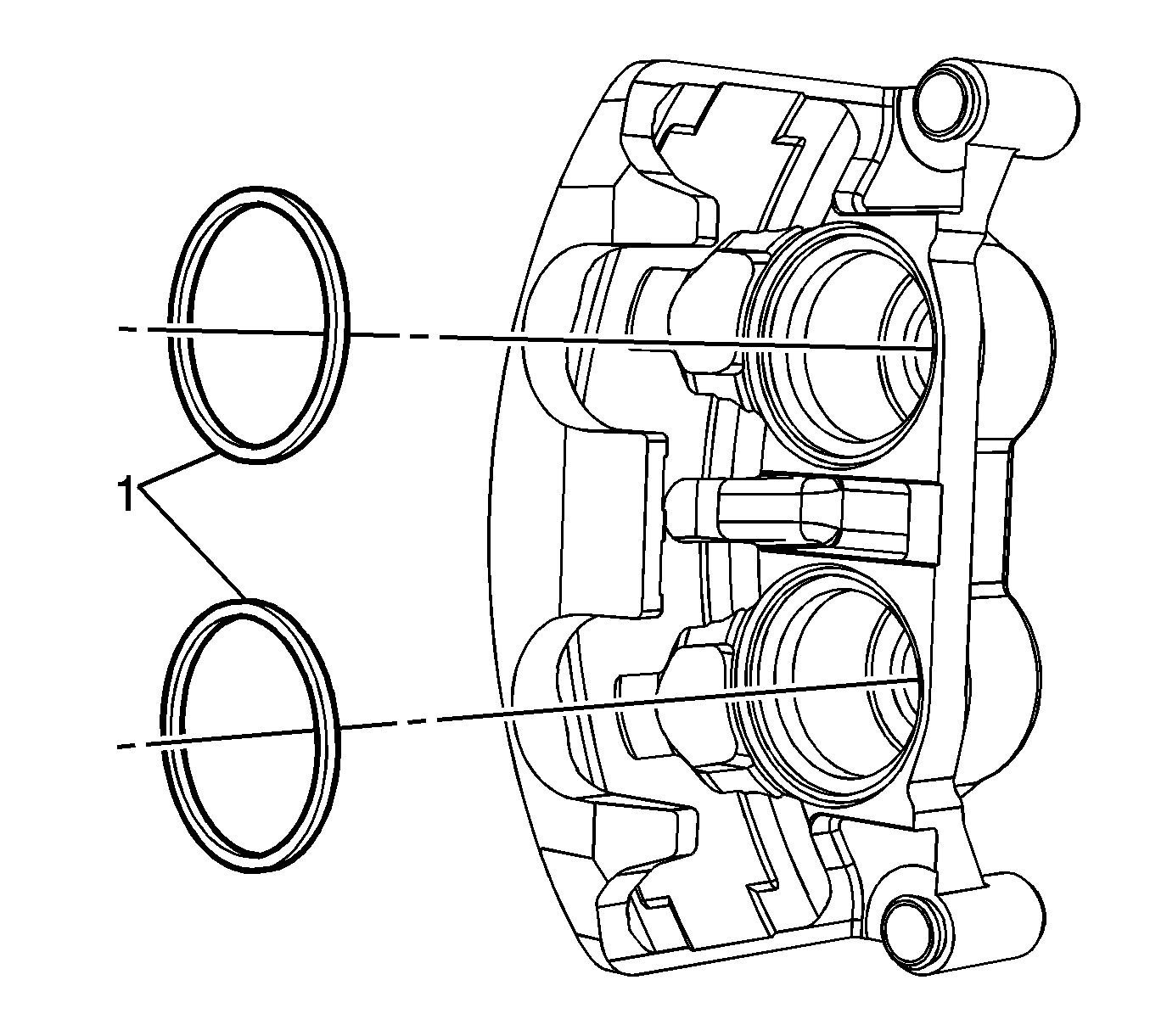 1