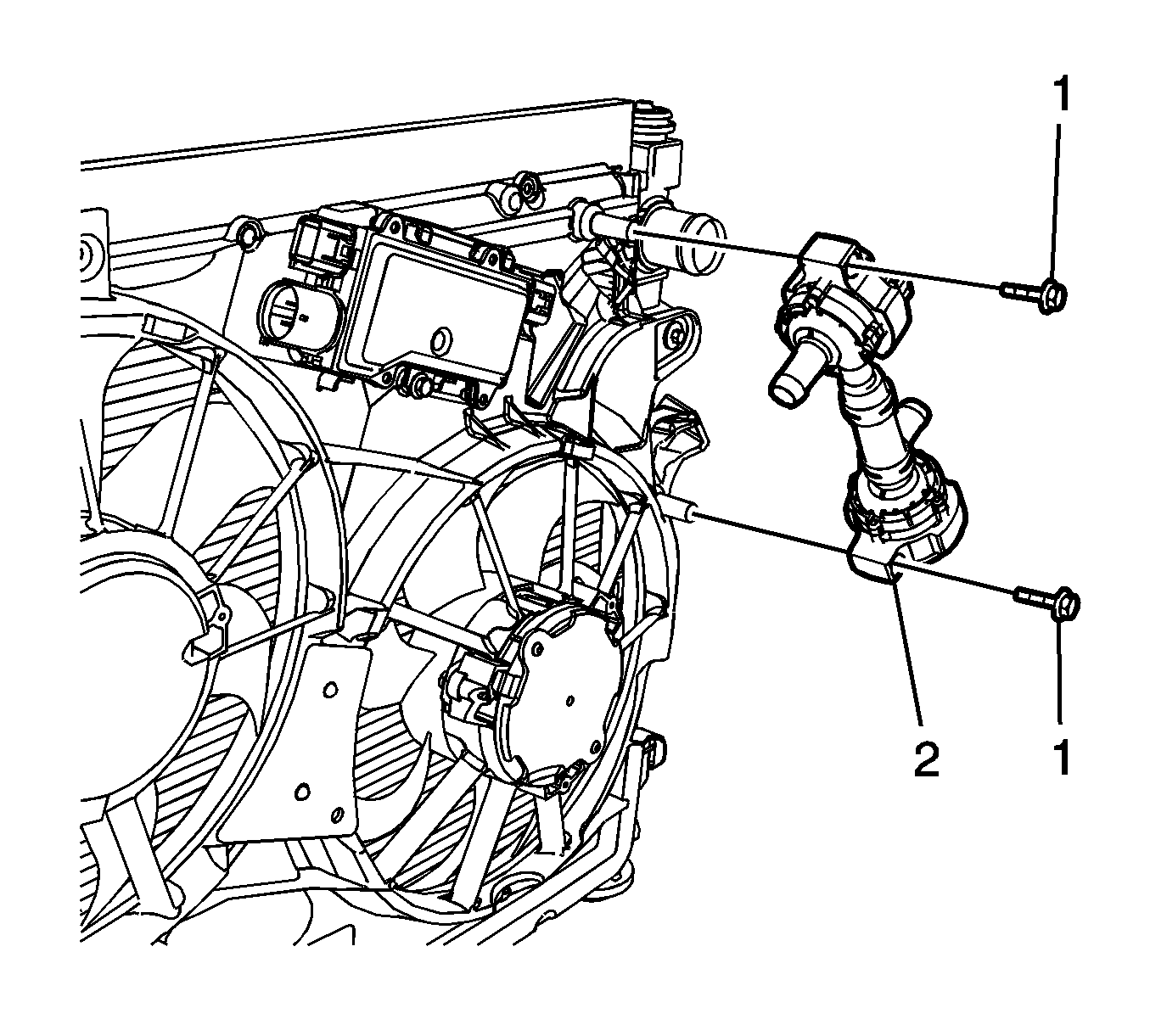 1
2
1