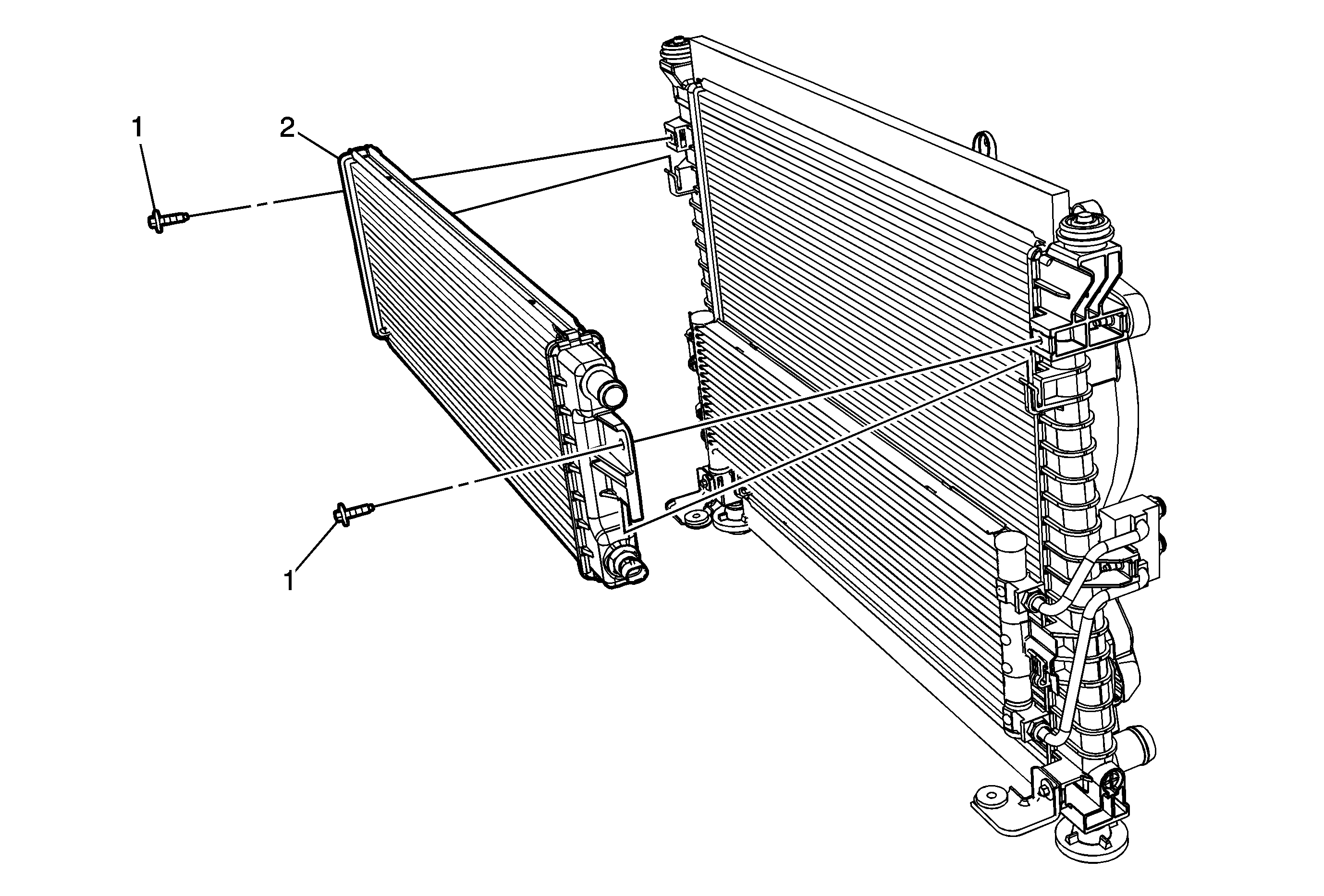 1
2
1