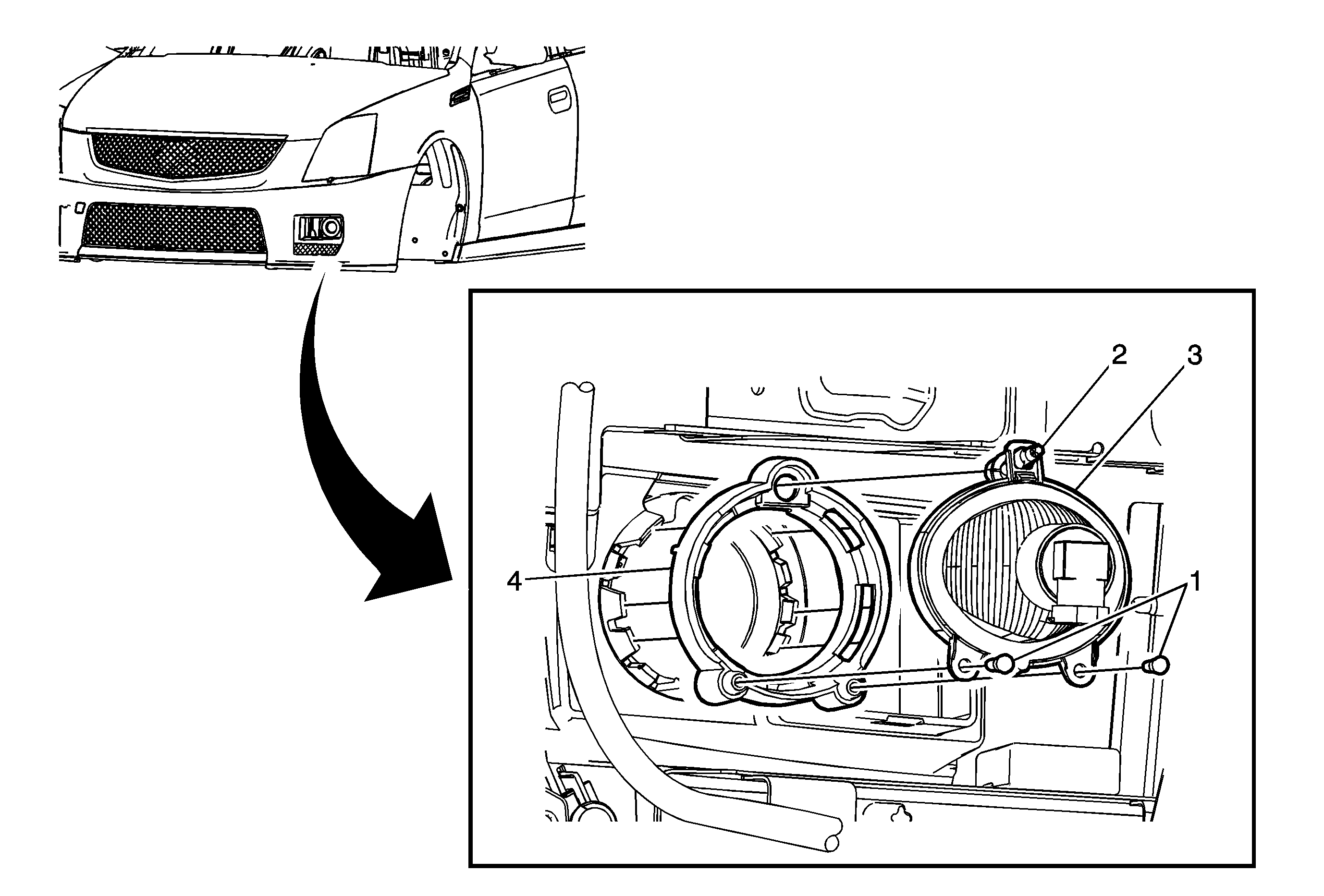 2
3
4
1