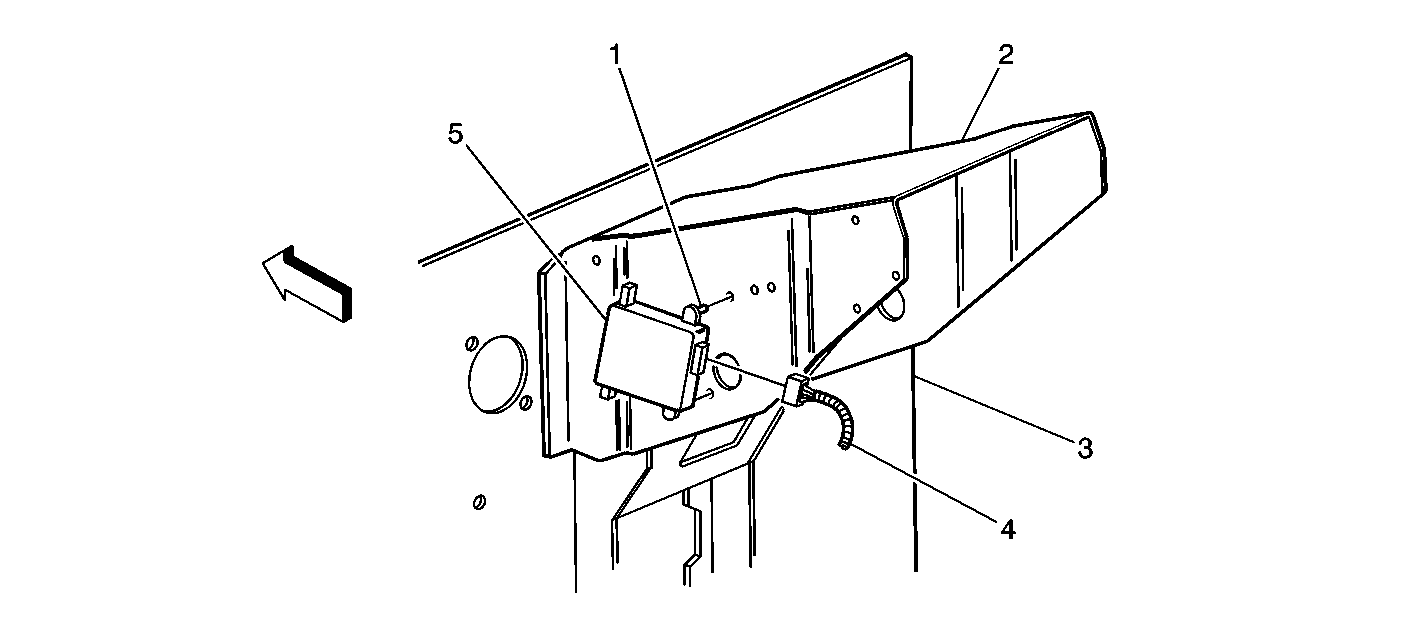 1
2
5
3
4