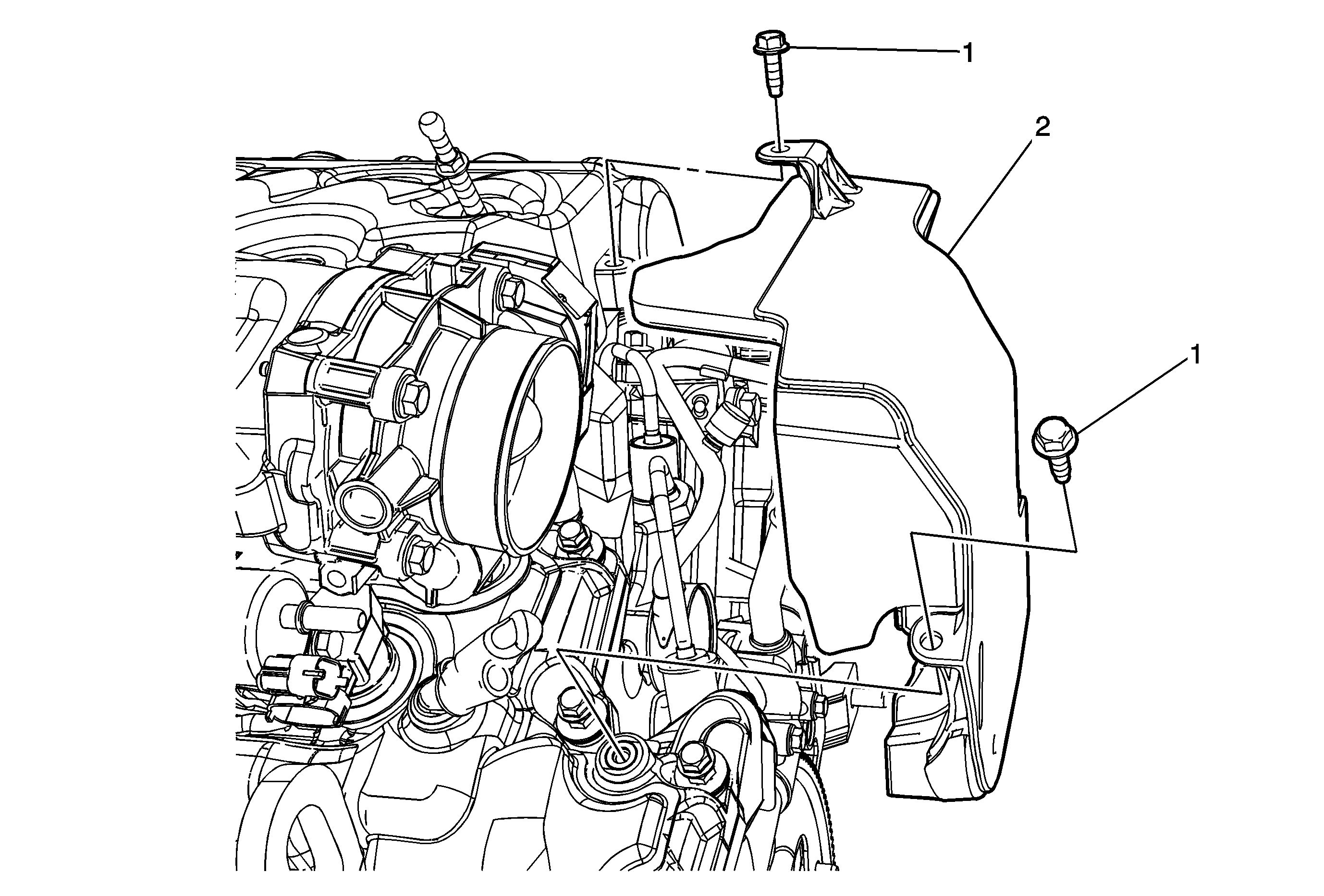 1
2
1