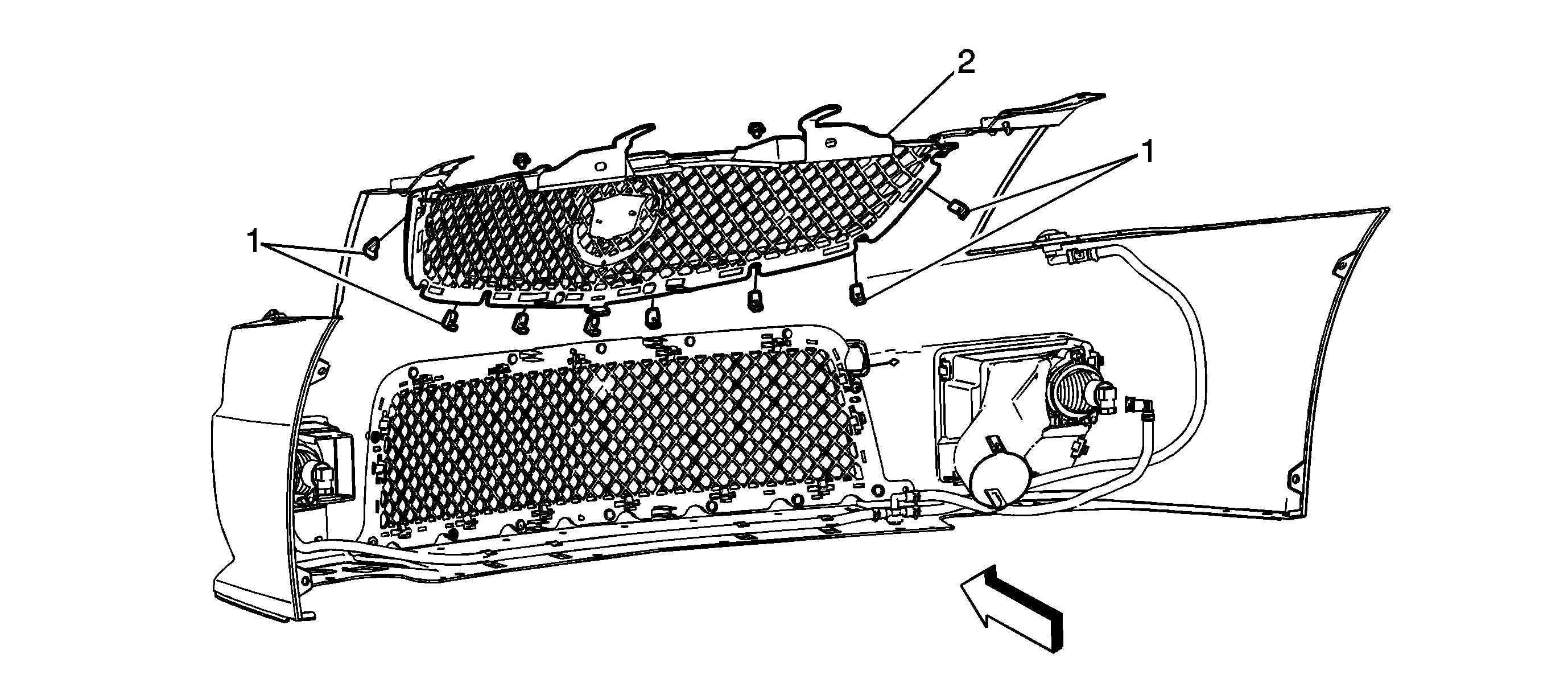 2
1
1