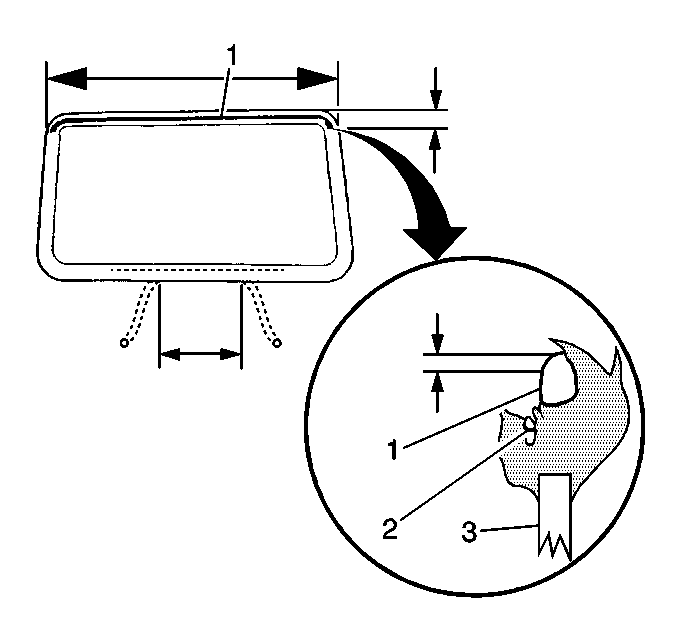 1
1
2
3