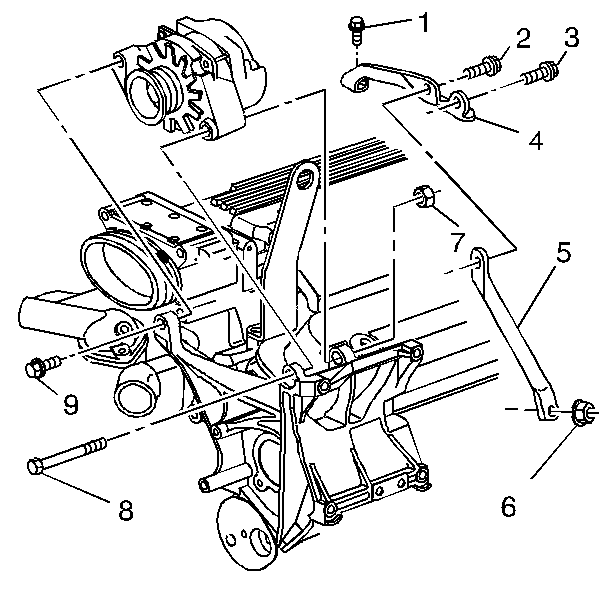 1
2
3
4
7
5
9
8
6