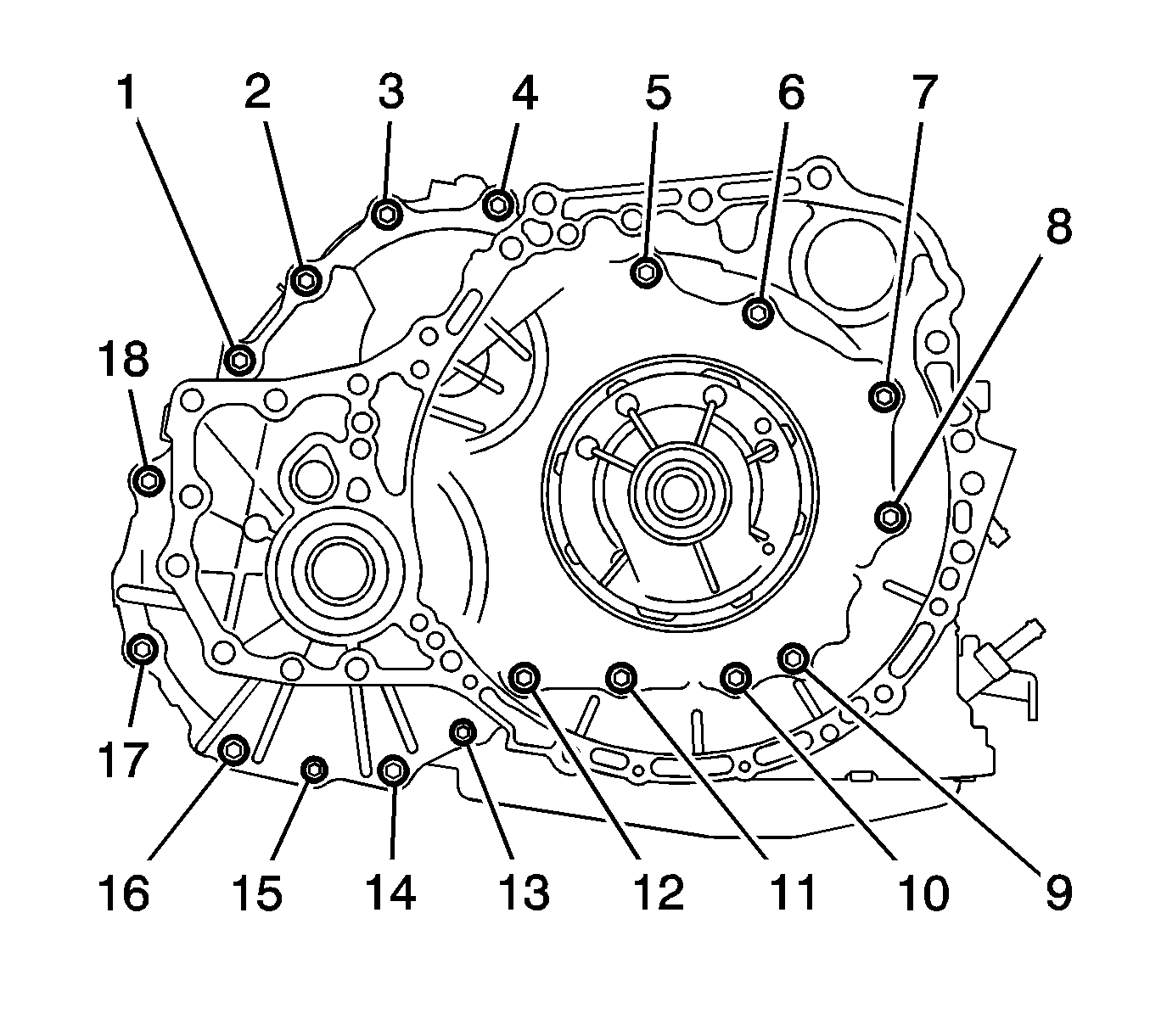 1 2 3 4 5 6 7 8 18 17 16 15 14 13 12 11 10 9