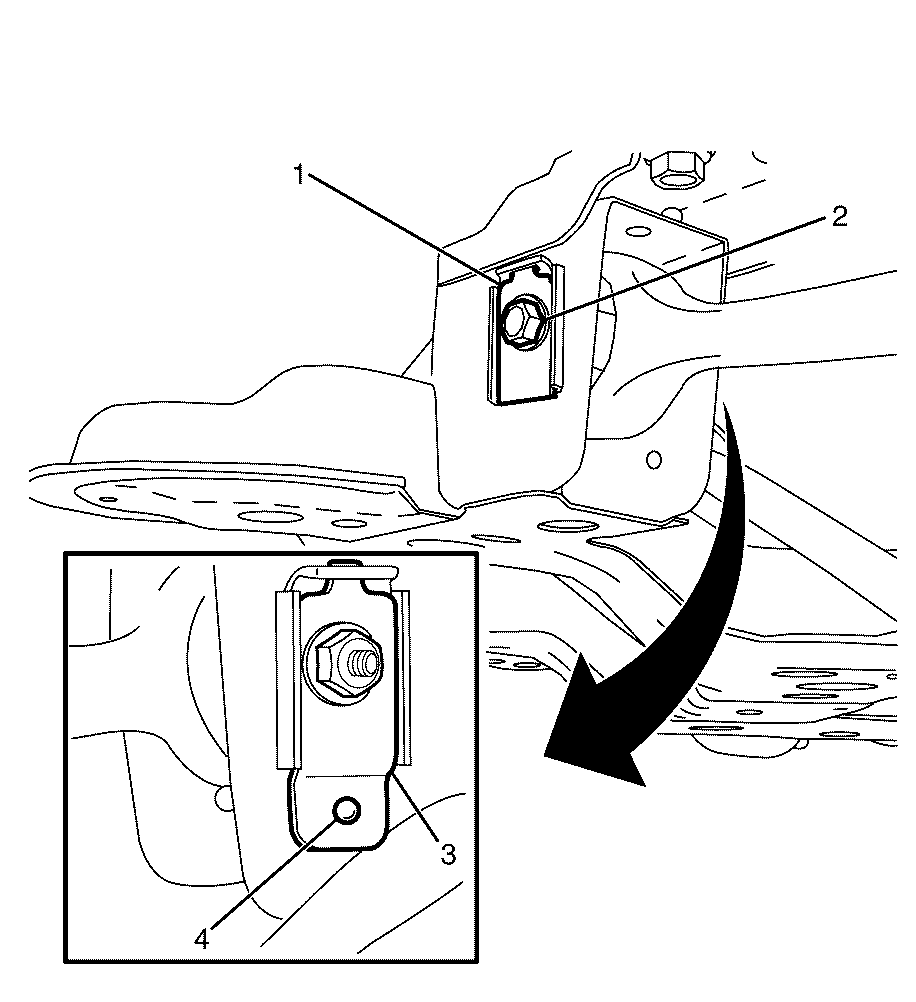 1
2
3
4