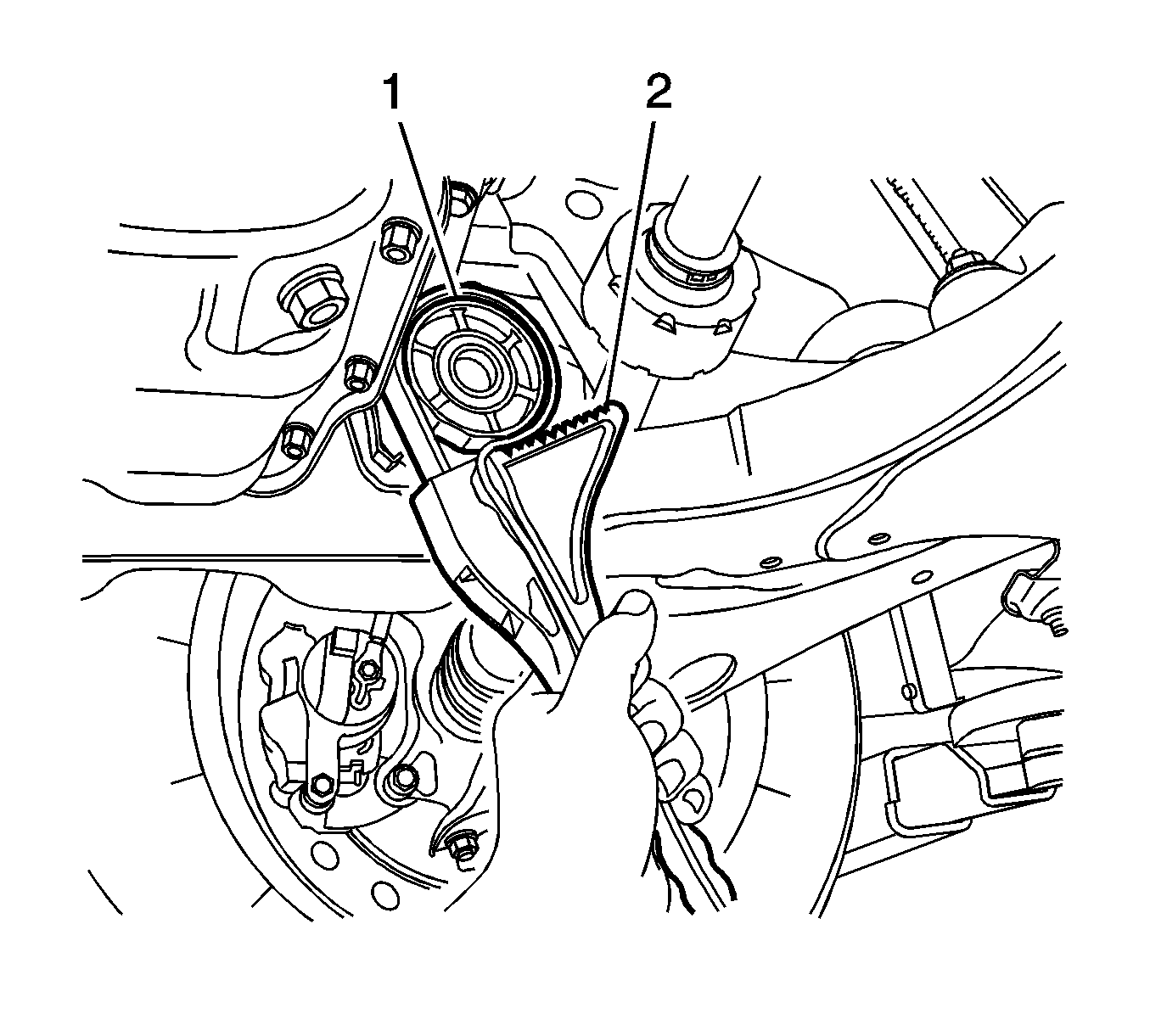 1
2