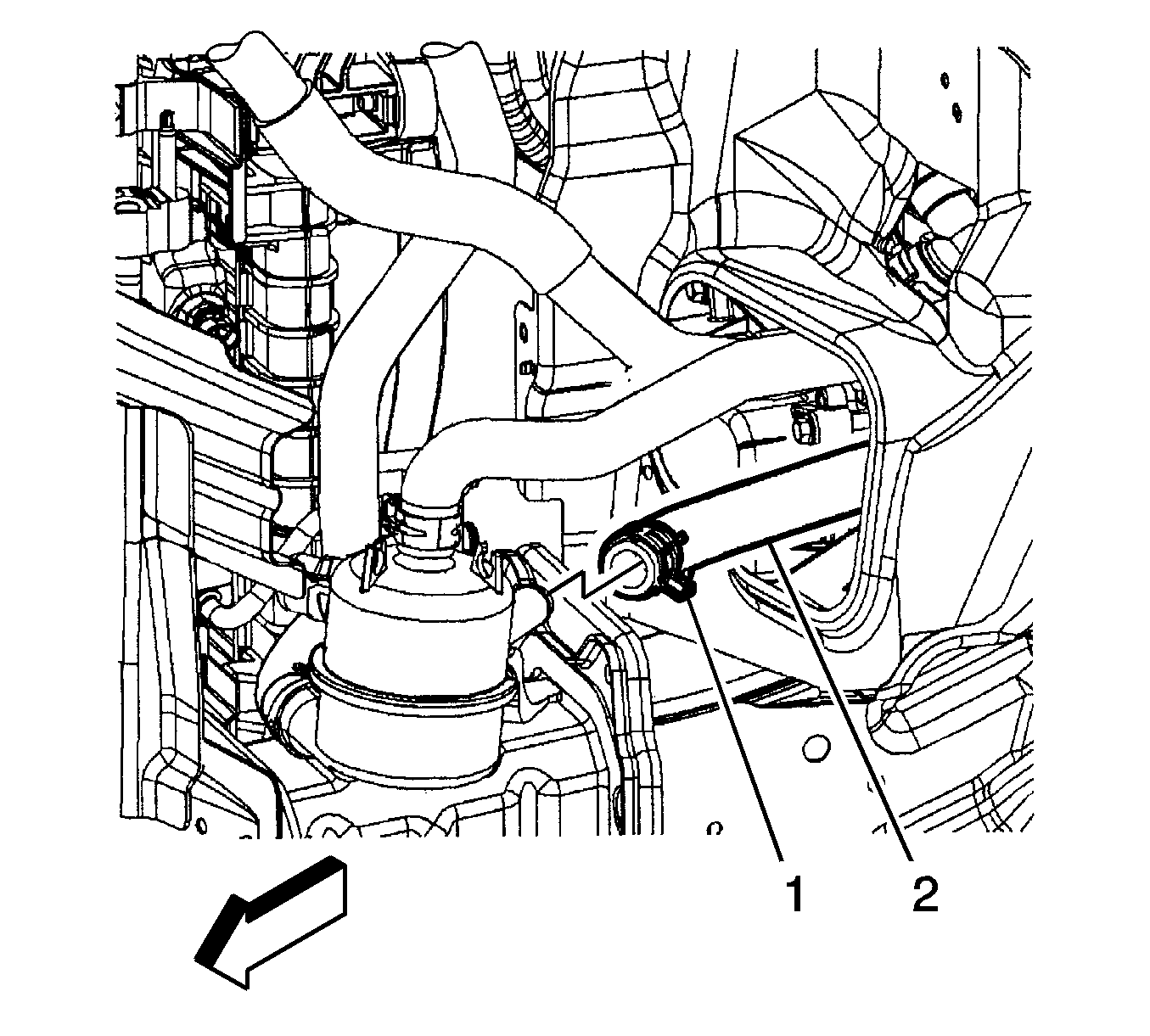 1 2