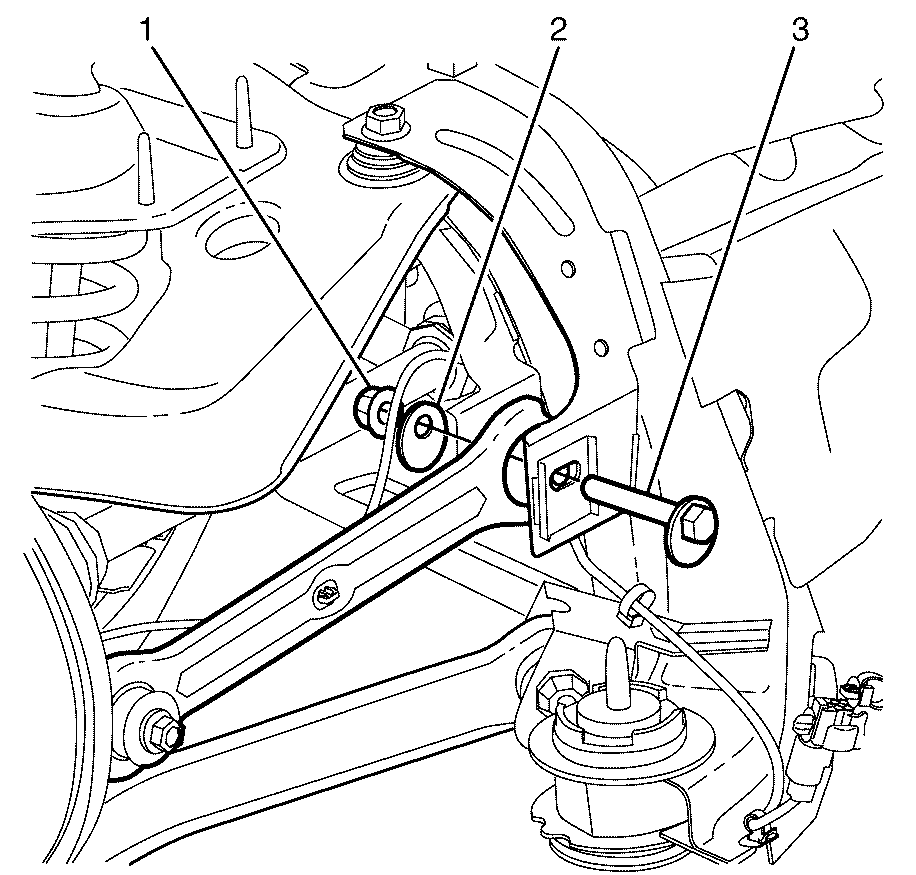 1
2
3