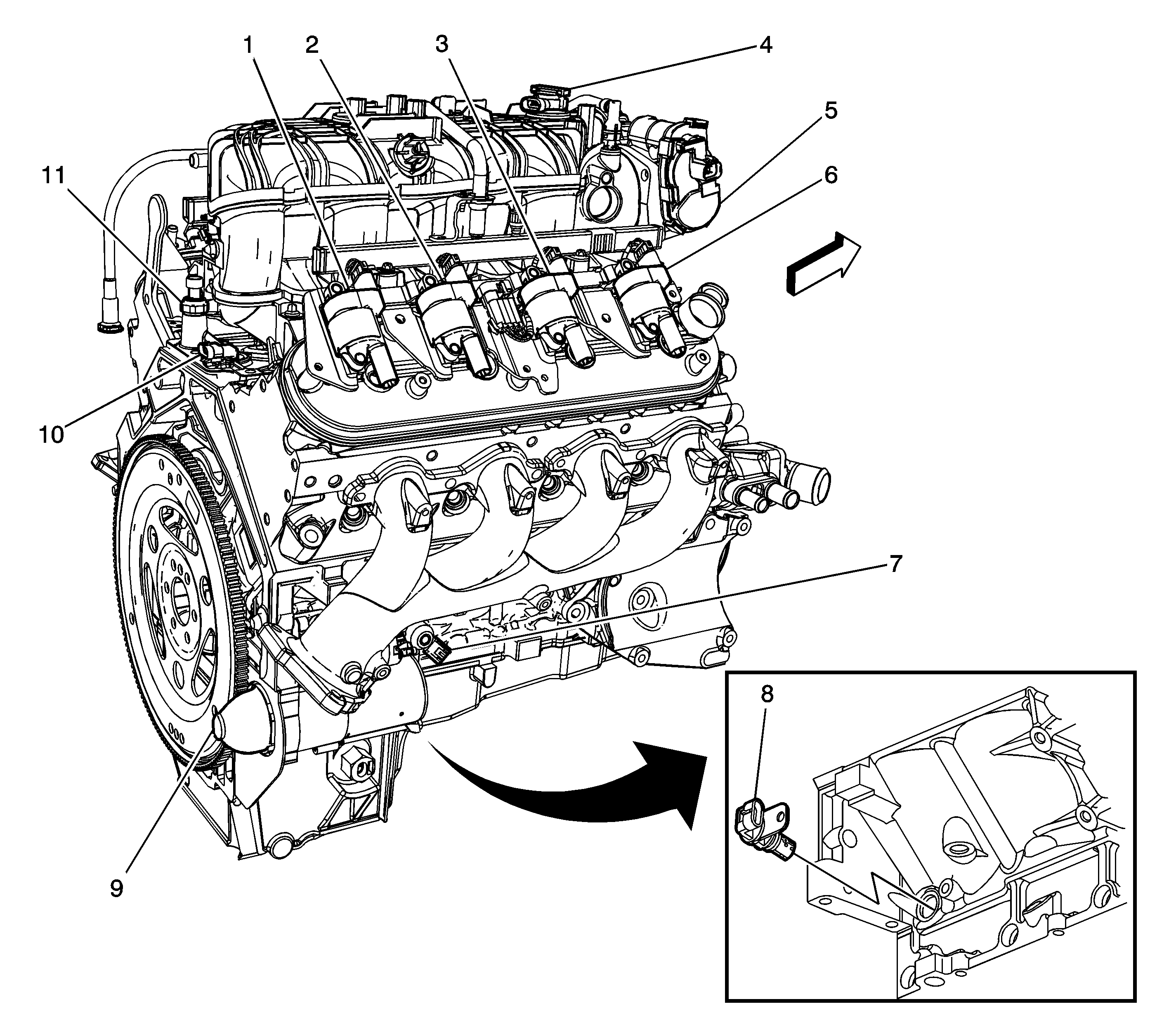 1
2
3
4
5
6
11
10
7
8
9