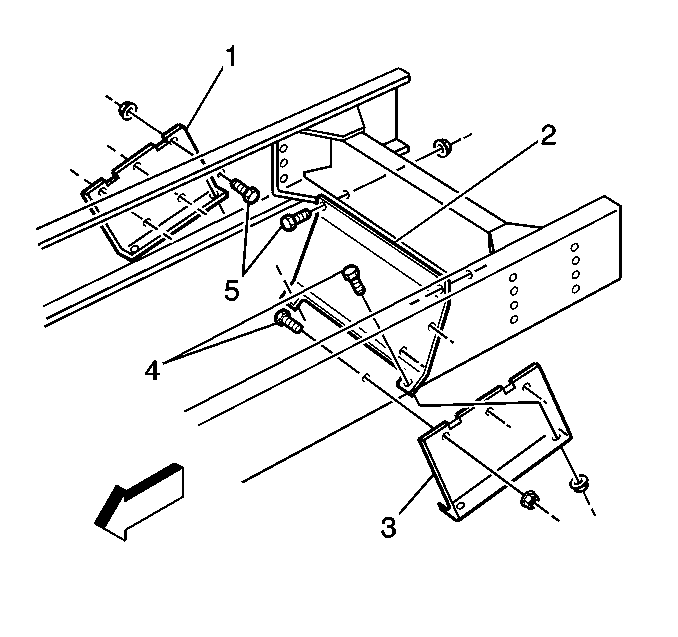 1
2
5
4
3