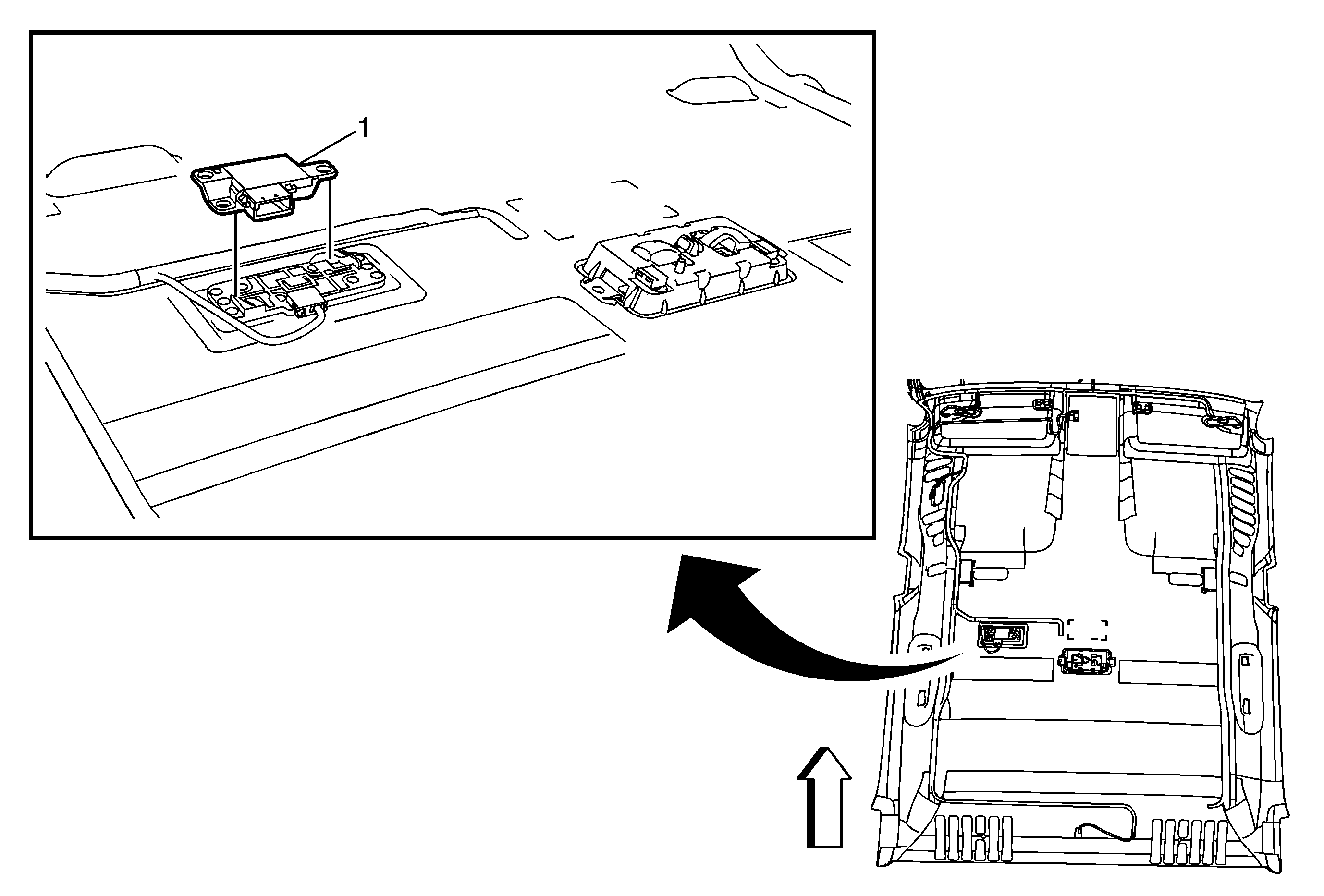 1