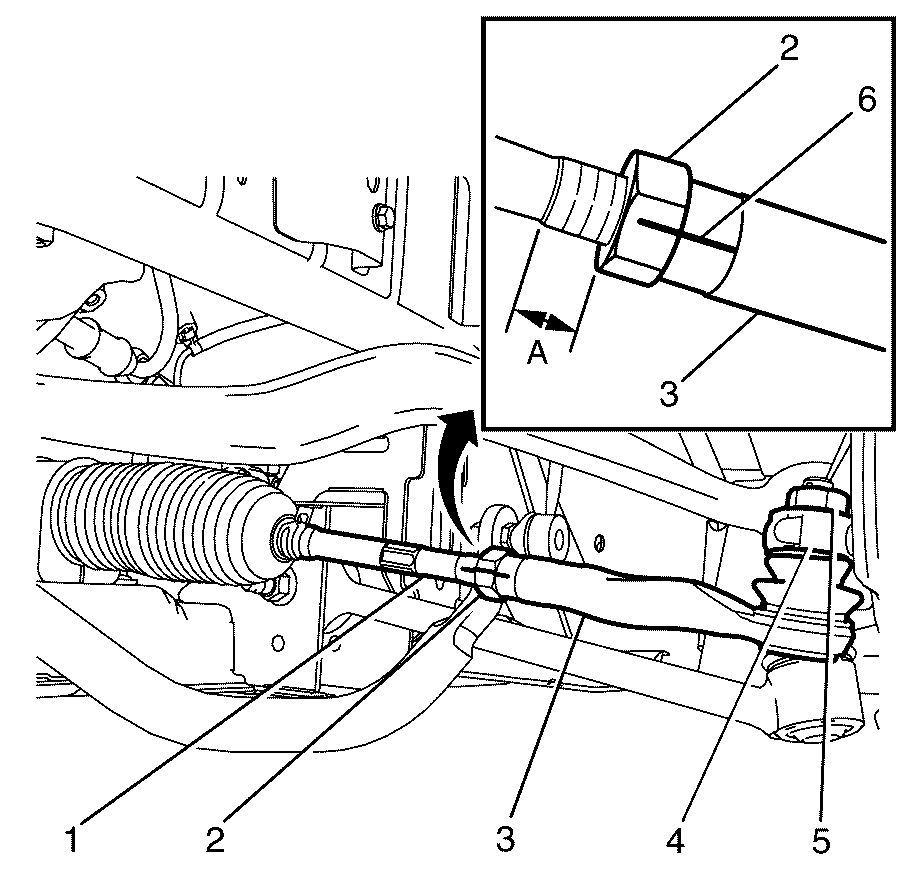 2
6
A
3
1
2
3
4
5