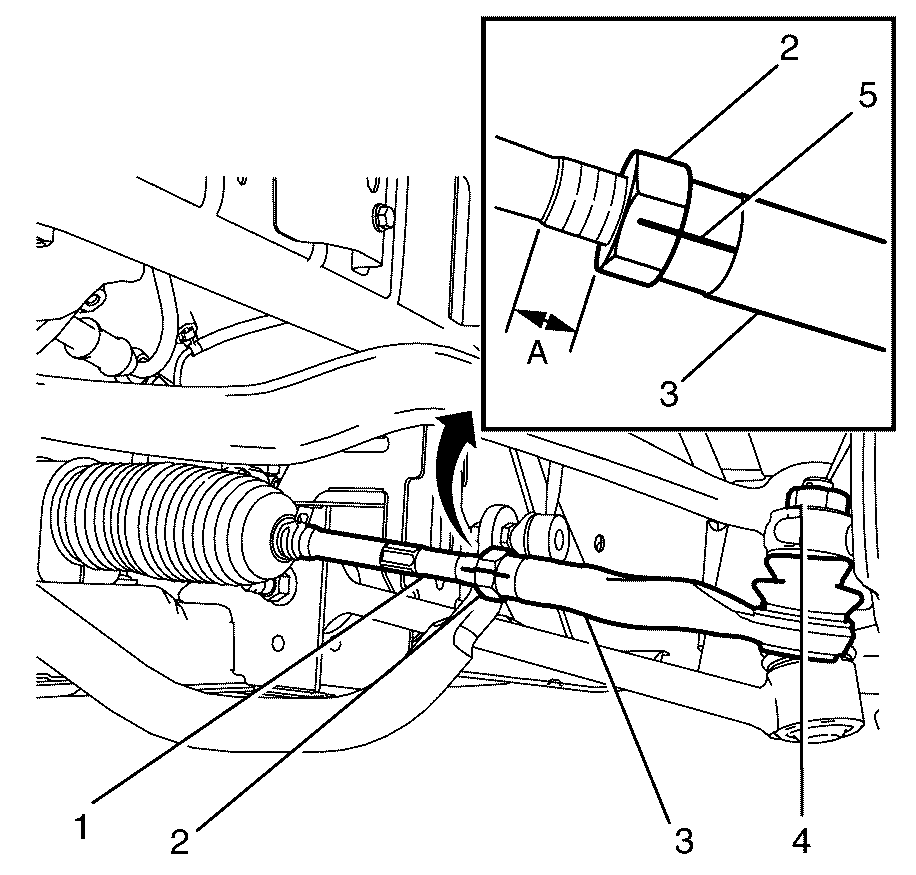 2
5
A
3
1
2
3
4