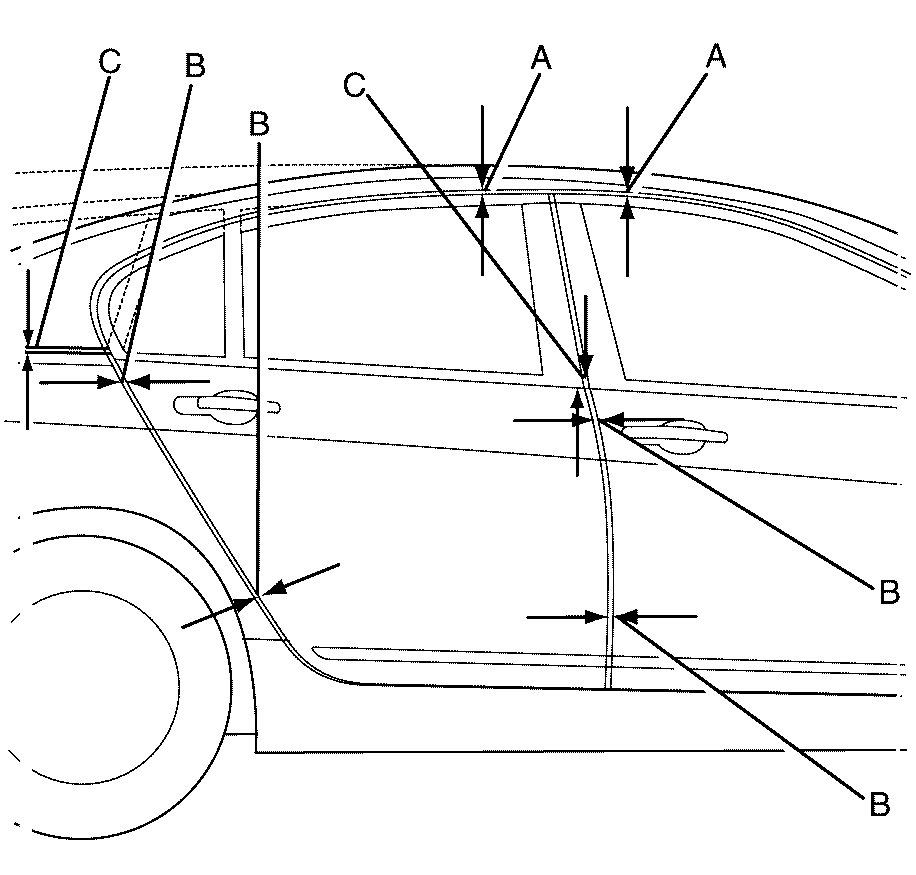 C
B
B
C
A
A
B
B