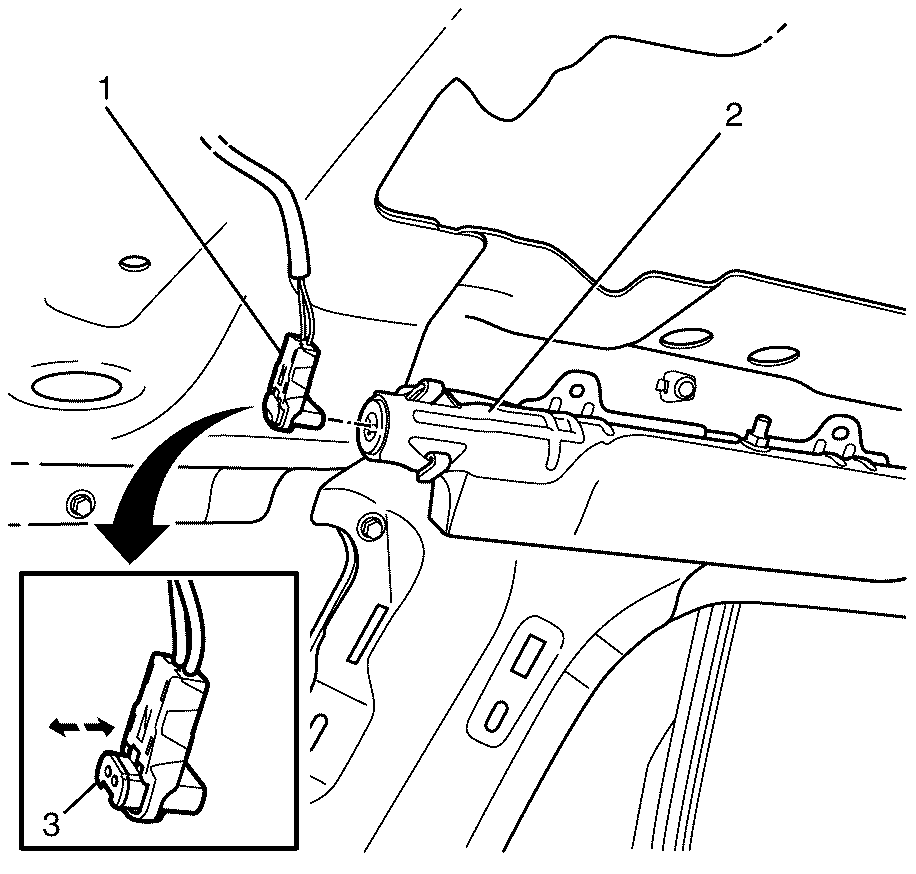 1
2
3