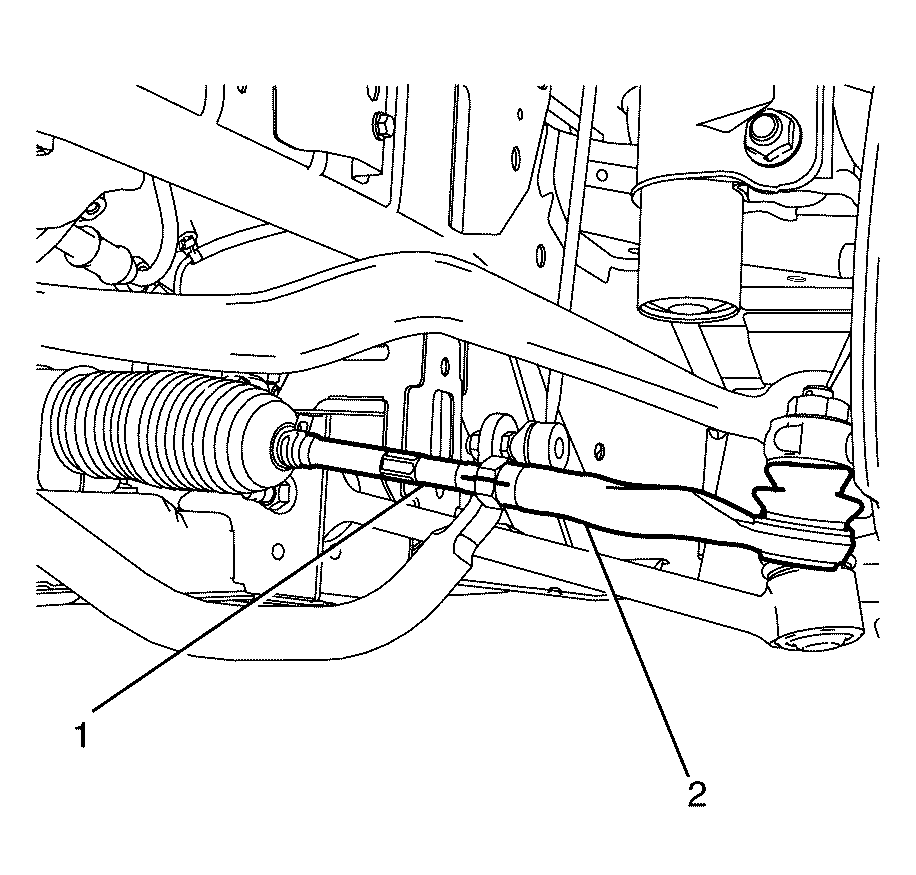 1

2