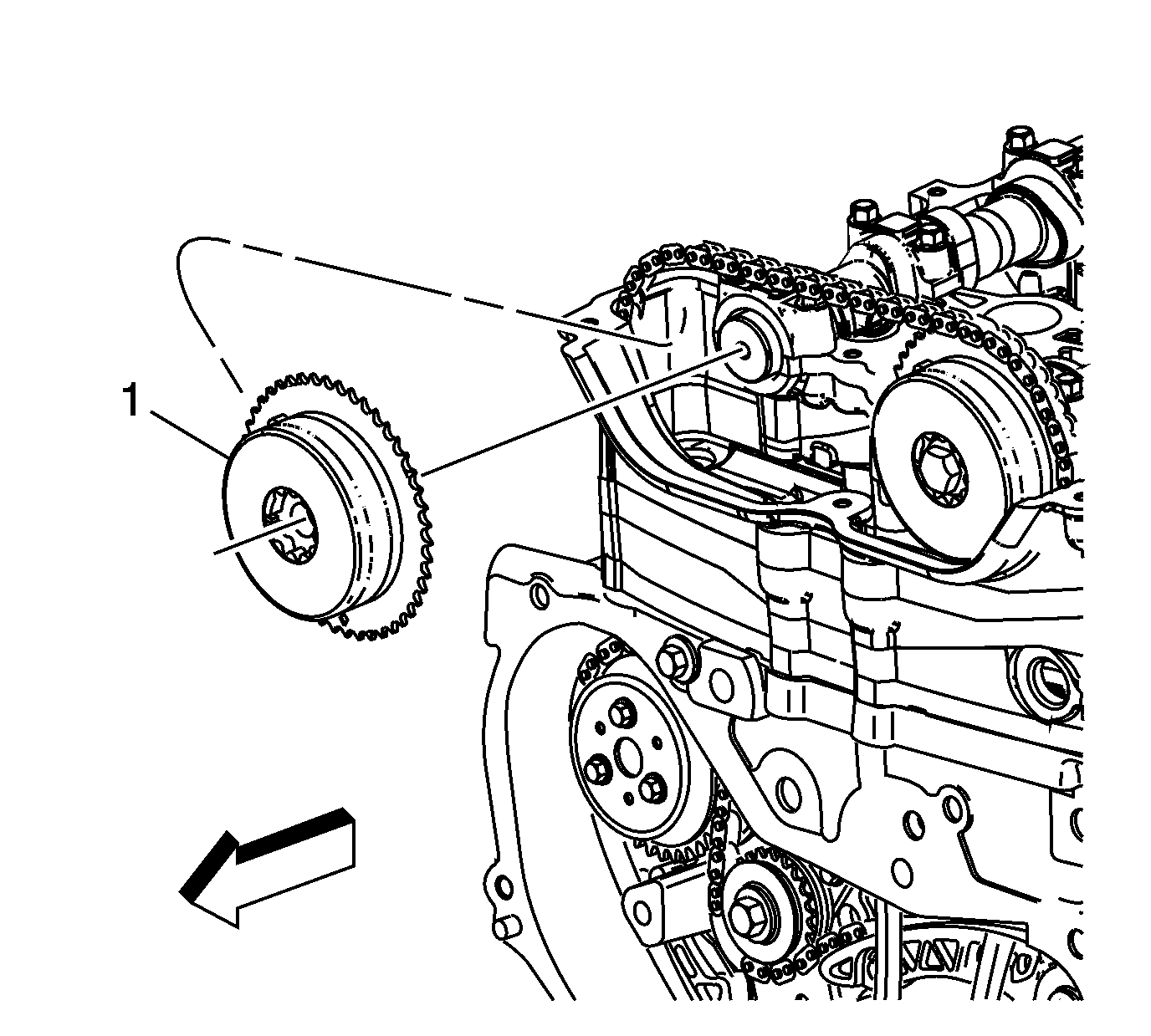 1