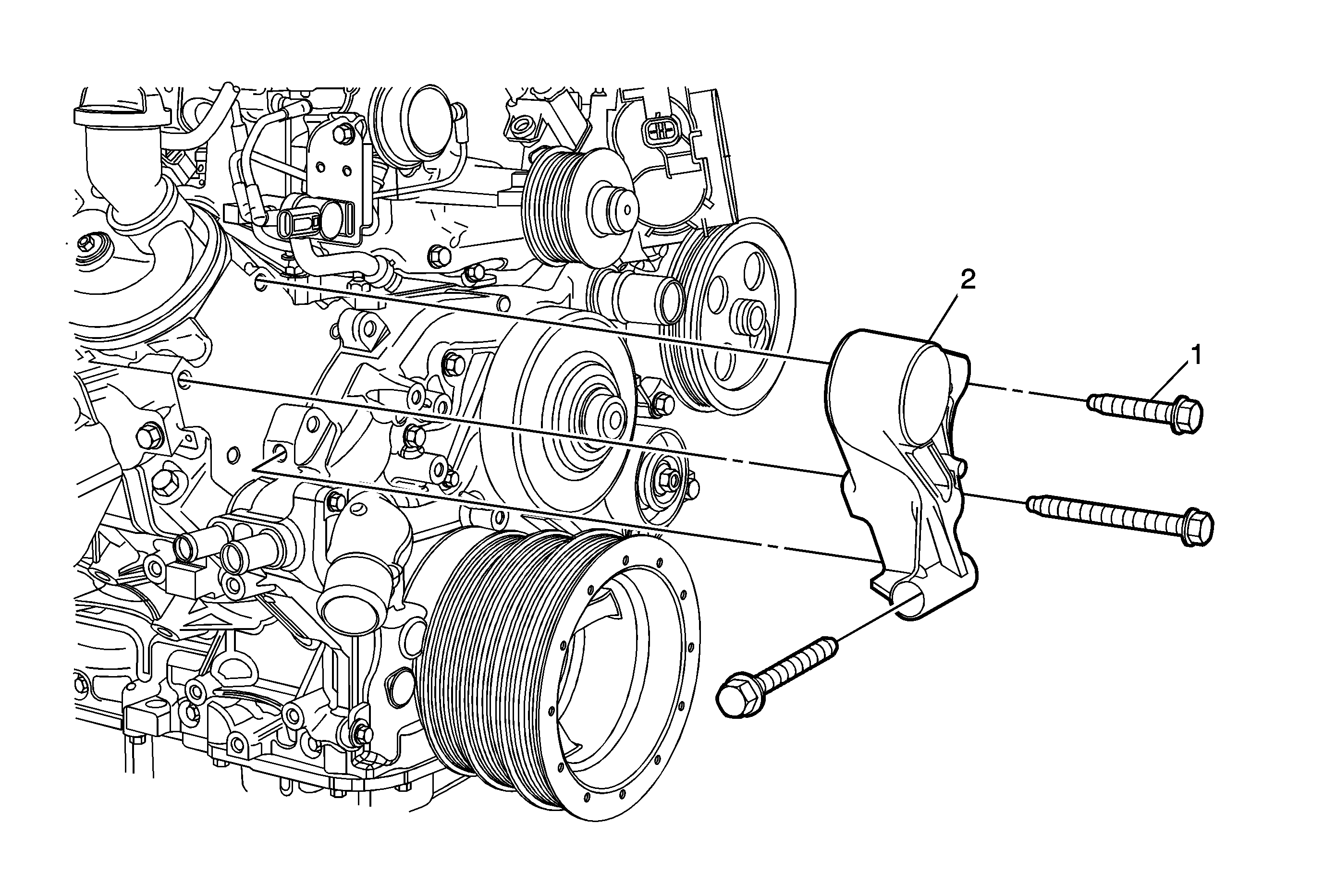 2
1