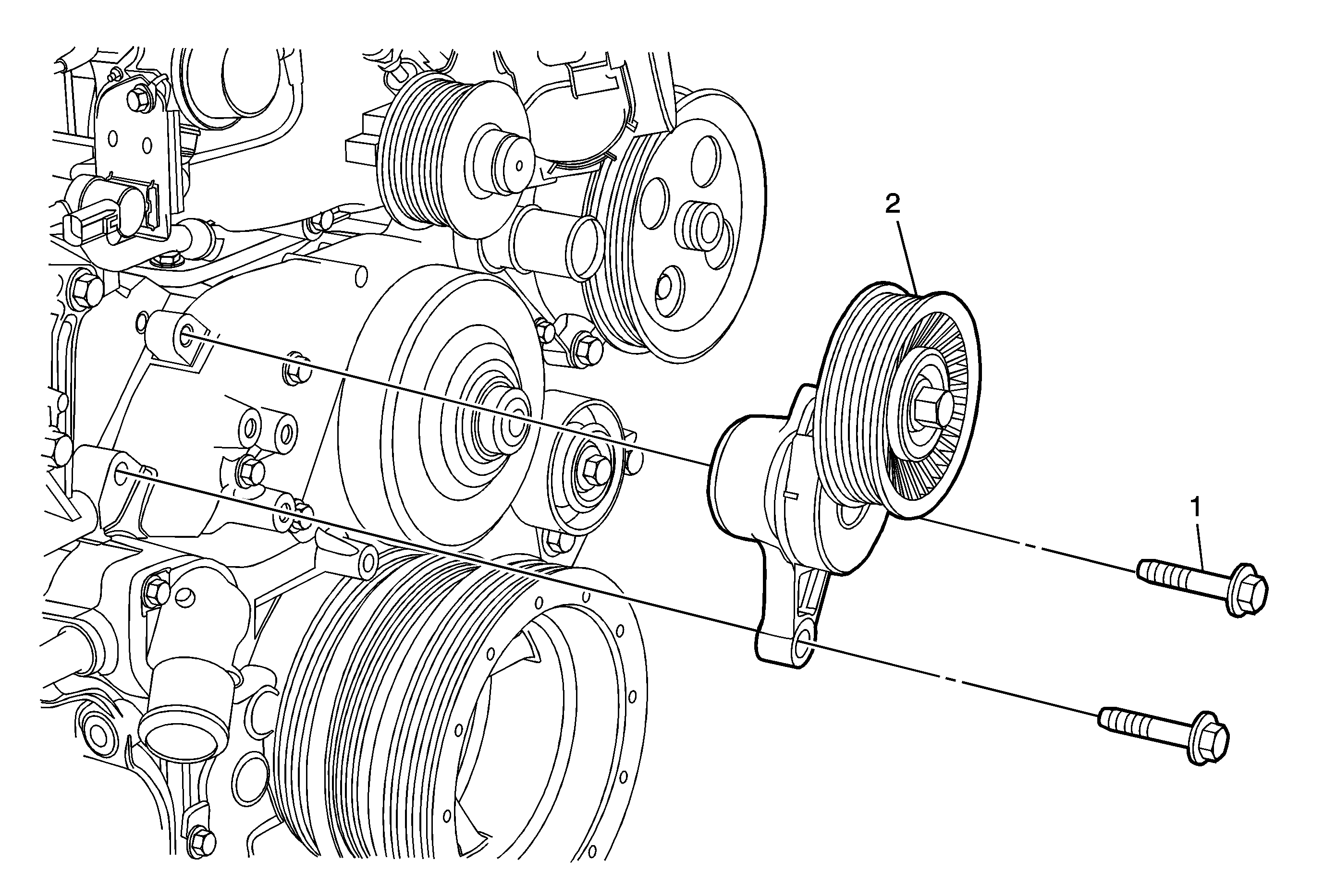 2

1