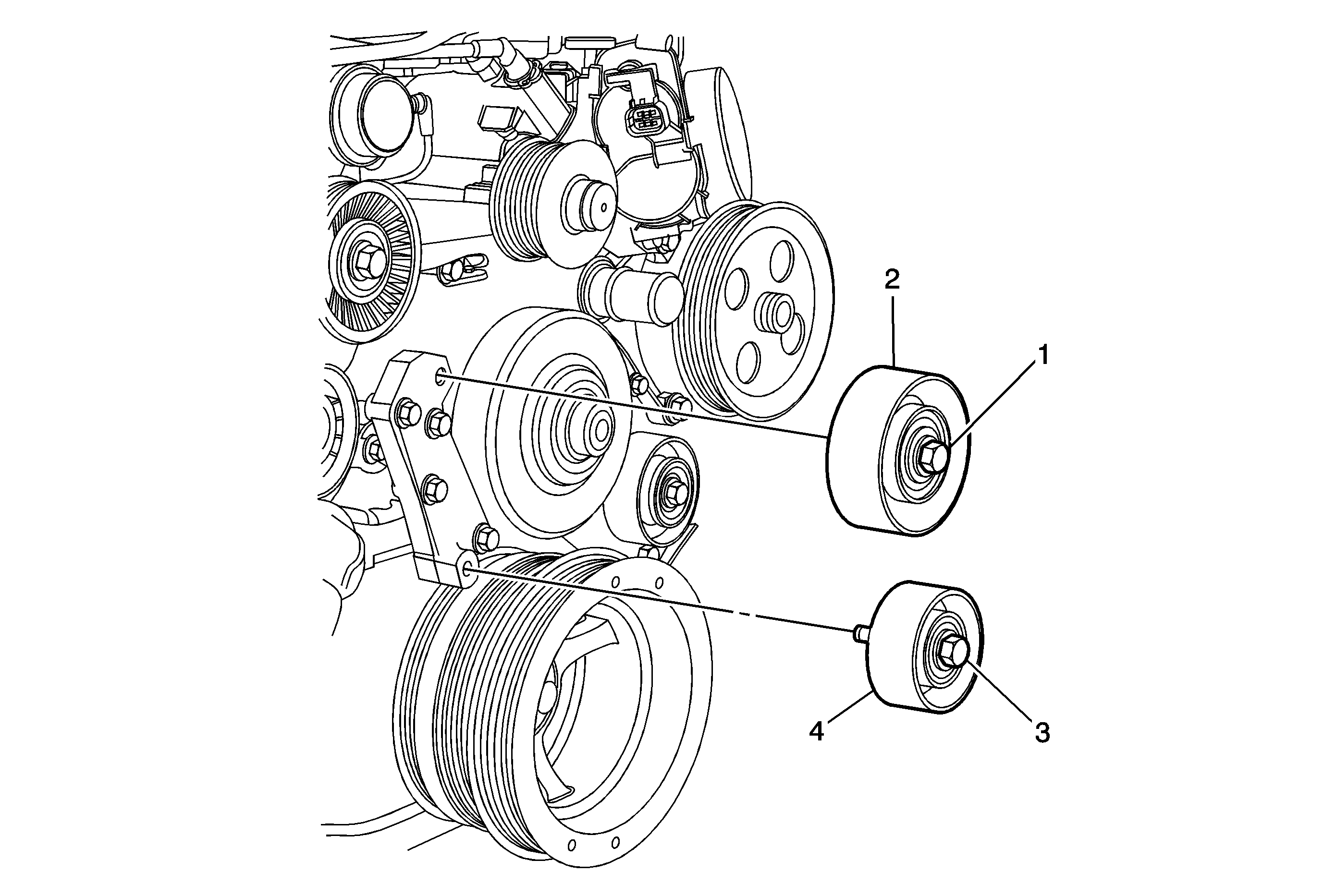 2
1
4
3