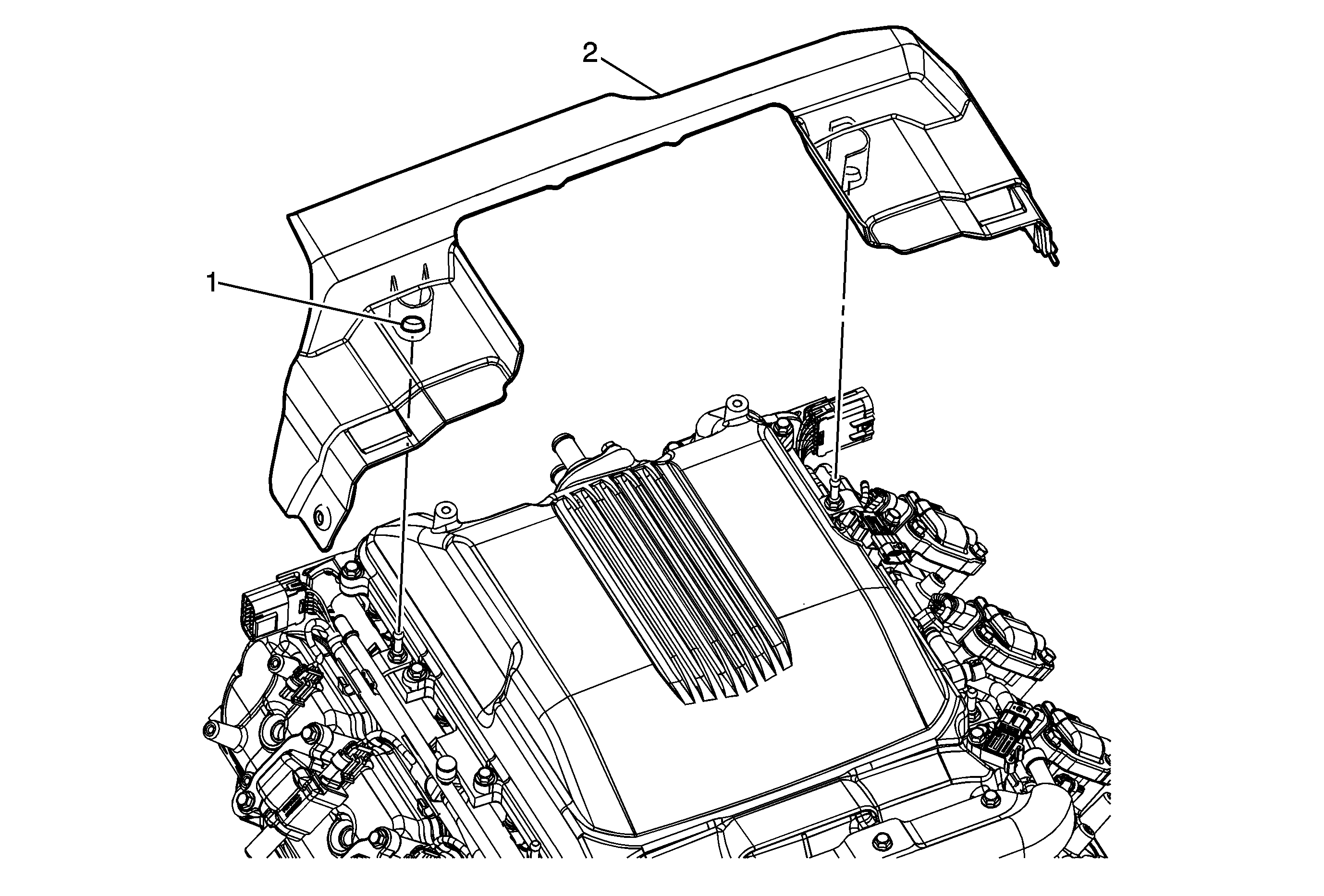 2
1