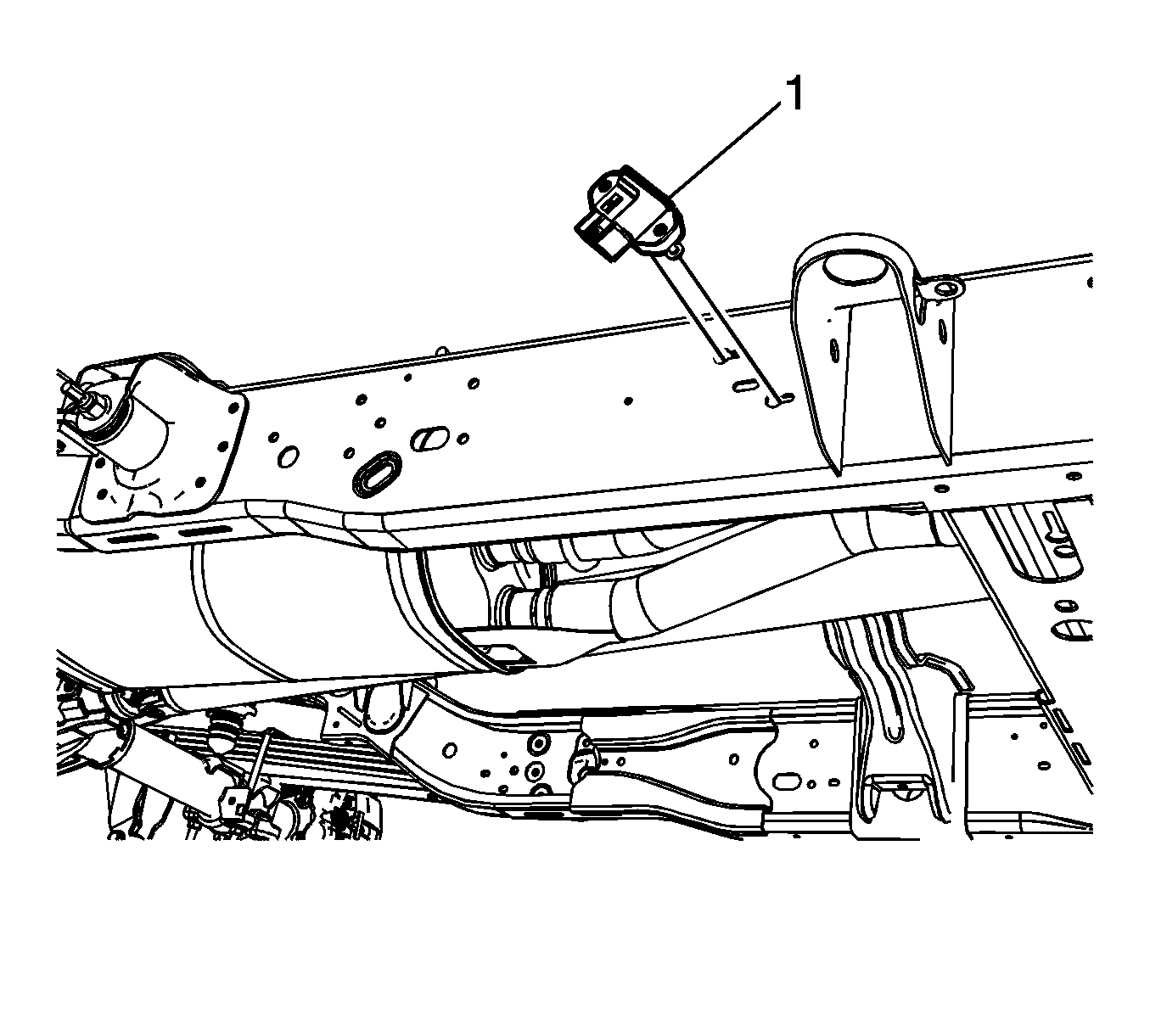 1