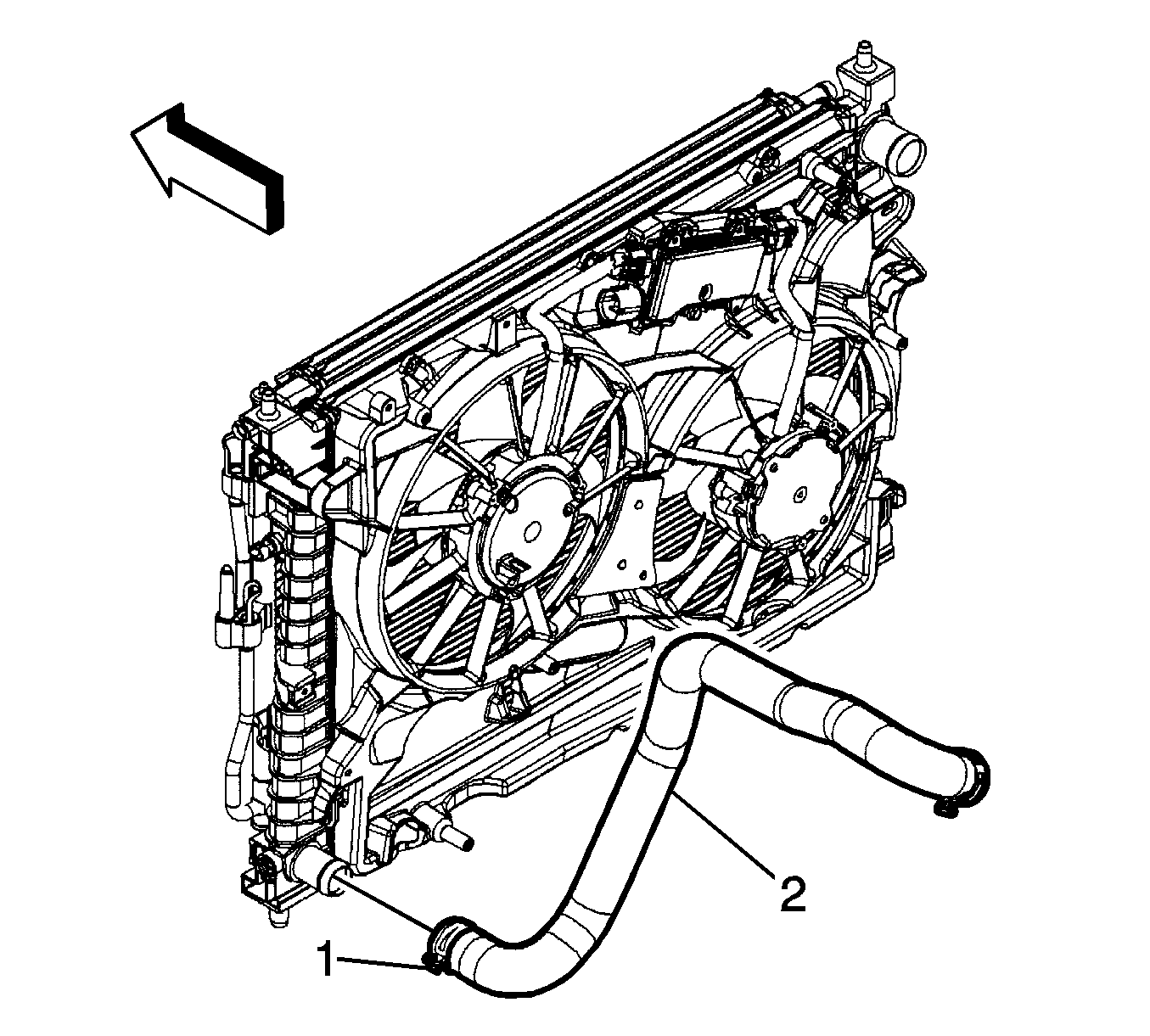 2

1