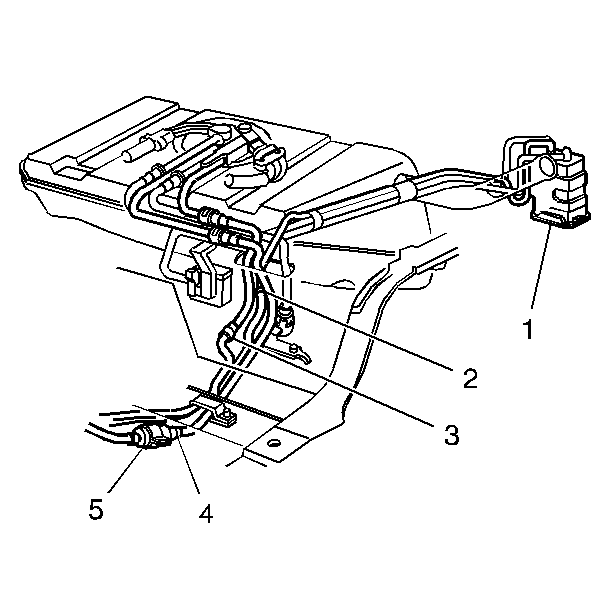 1
2
3
5
4