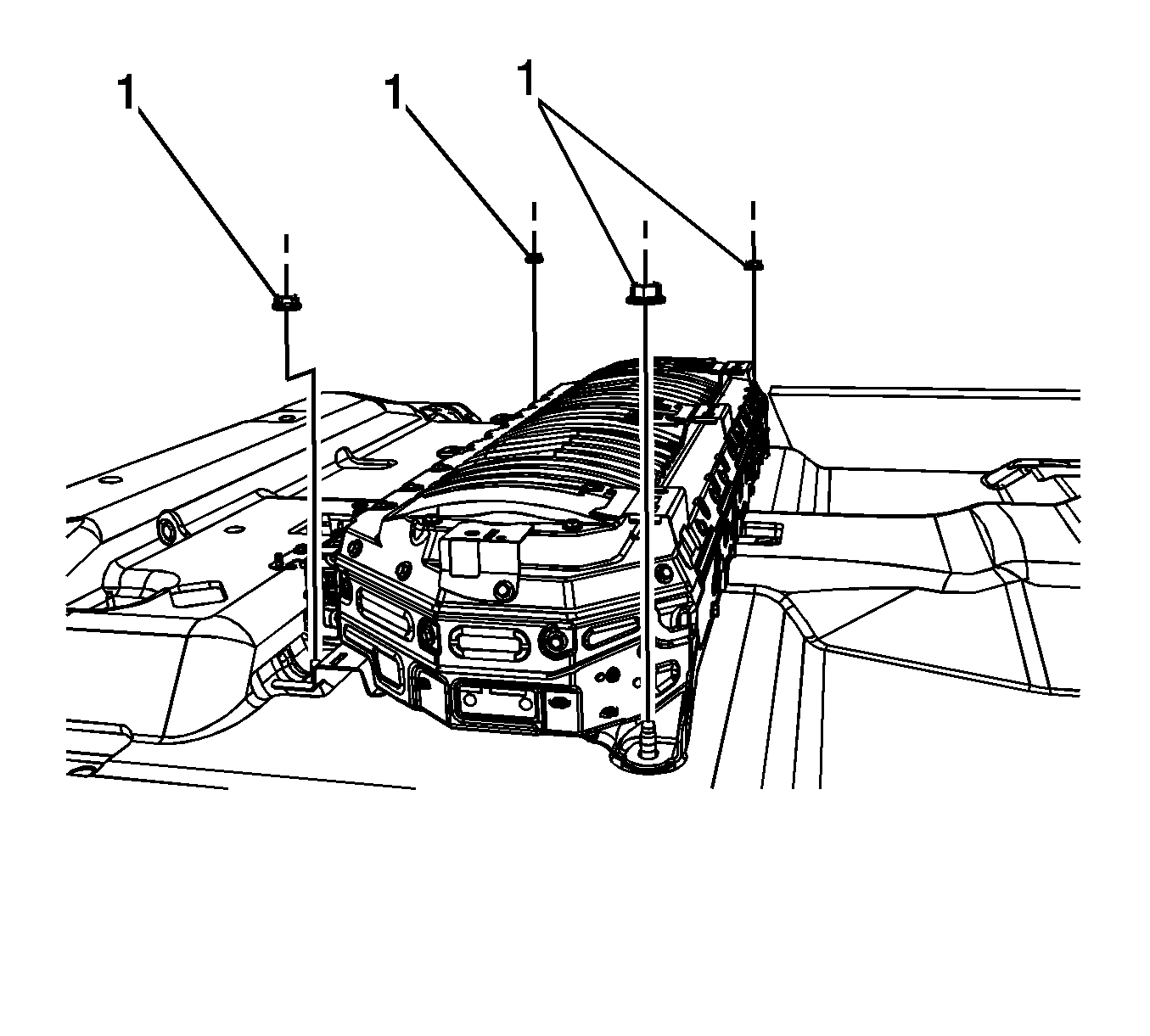 1
1
1