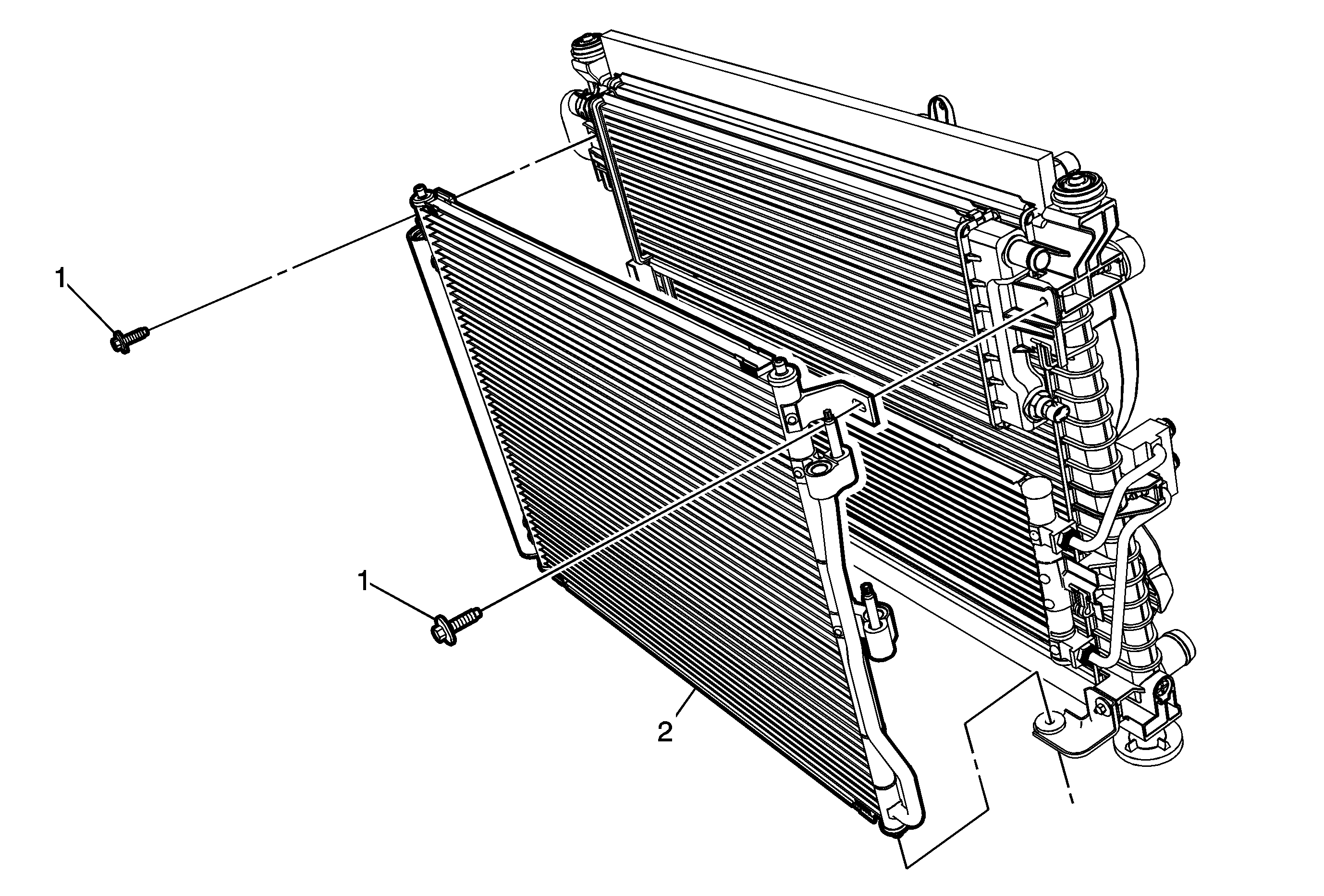 1

1

2