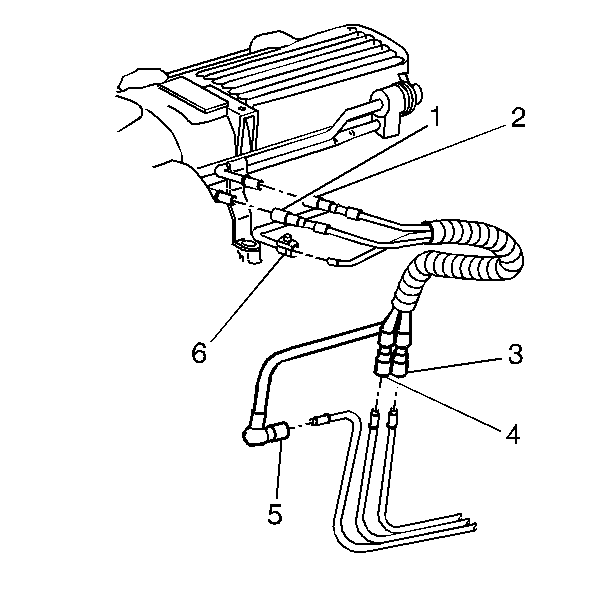 1
2
6
3
4
5