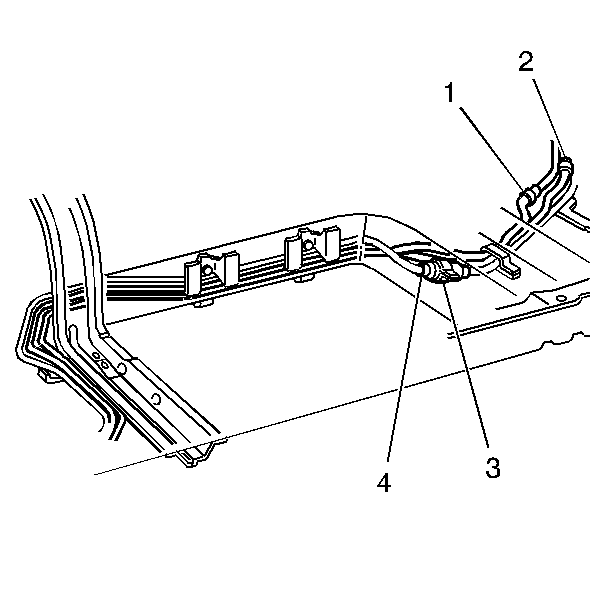 2
1
4
3