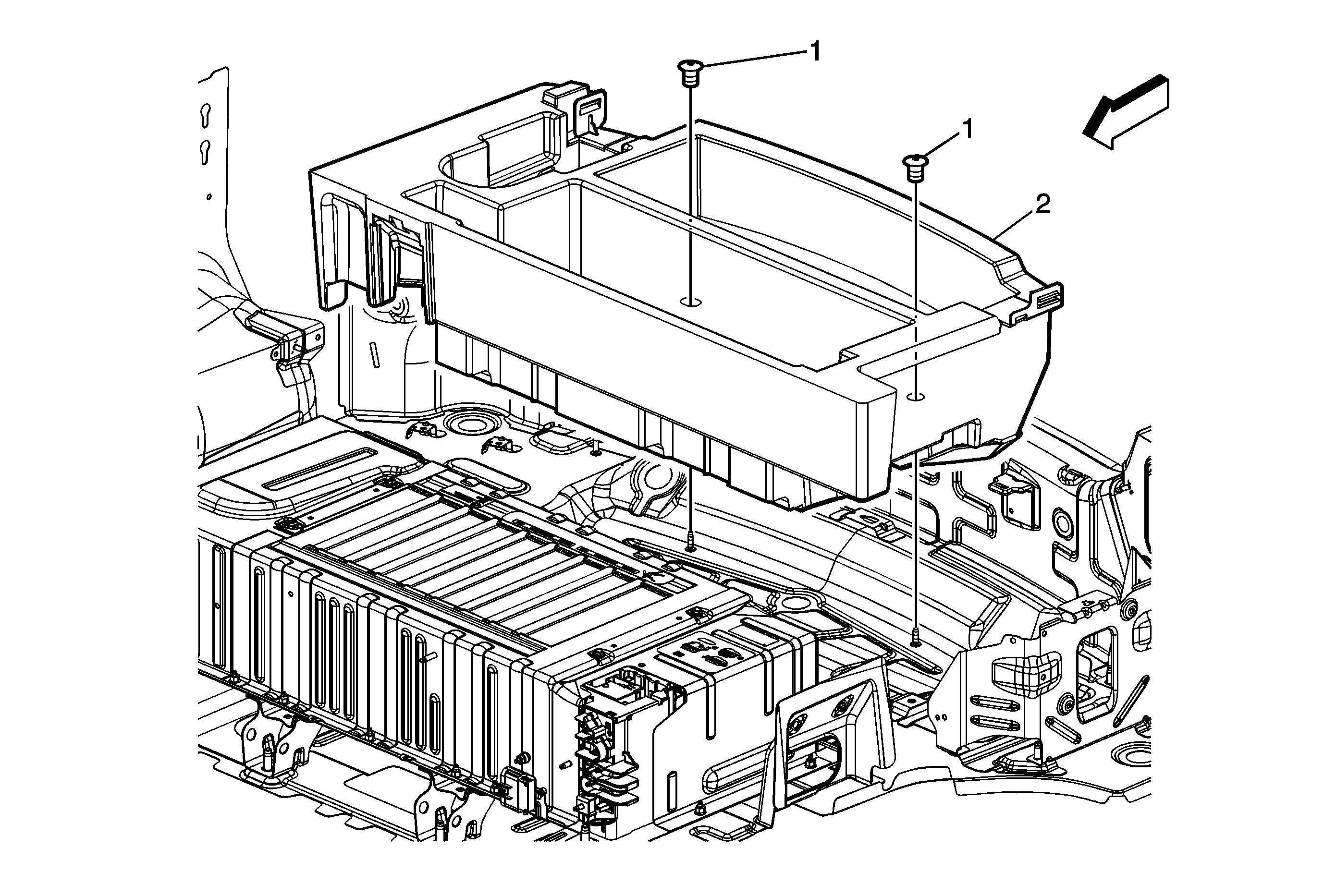 1
1
2