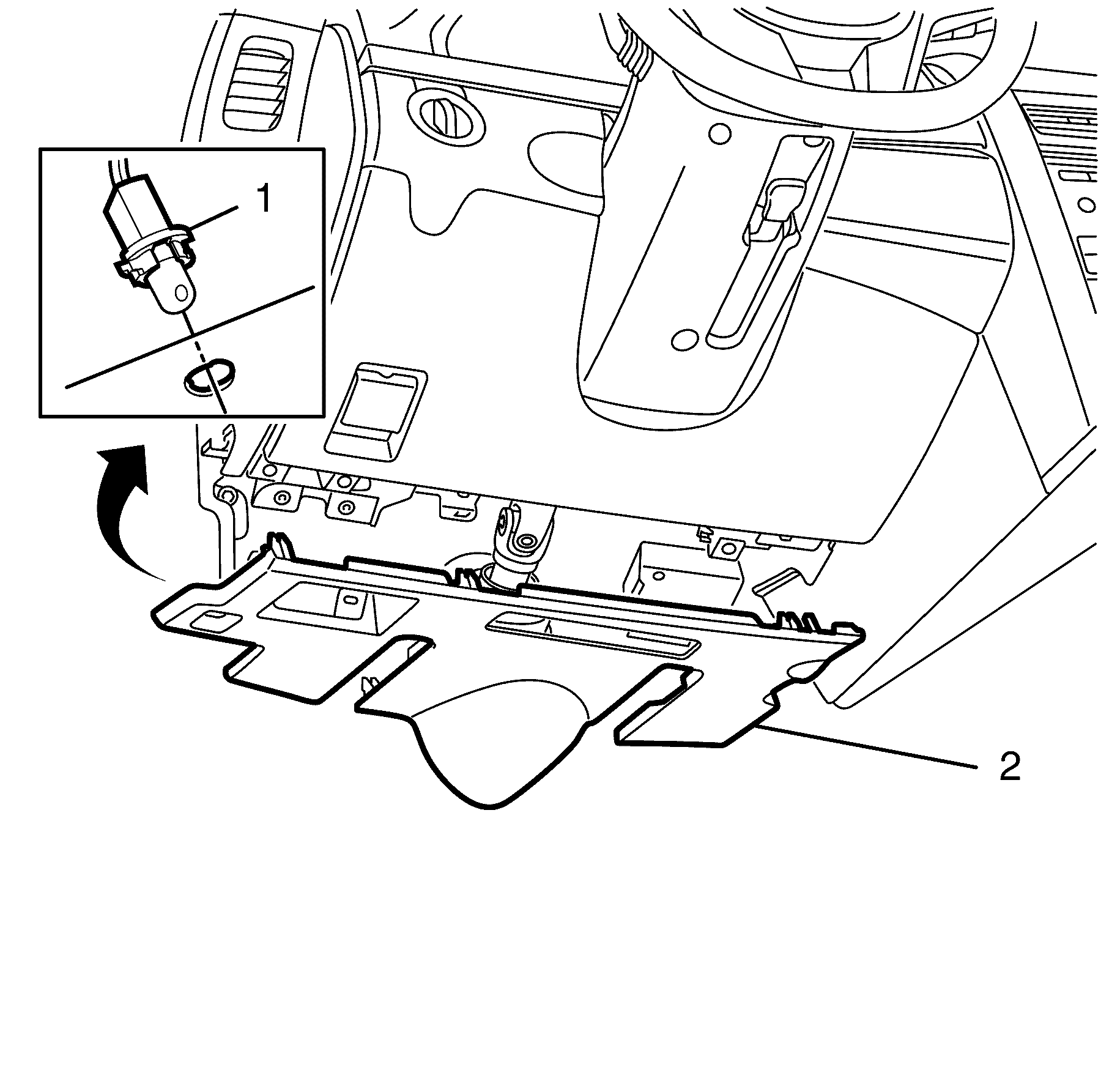 1

2