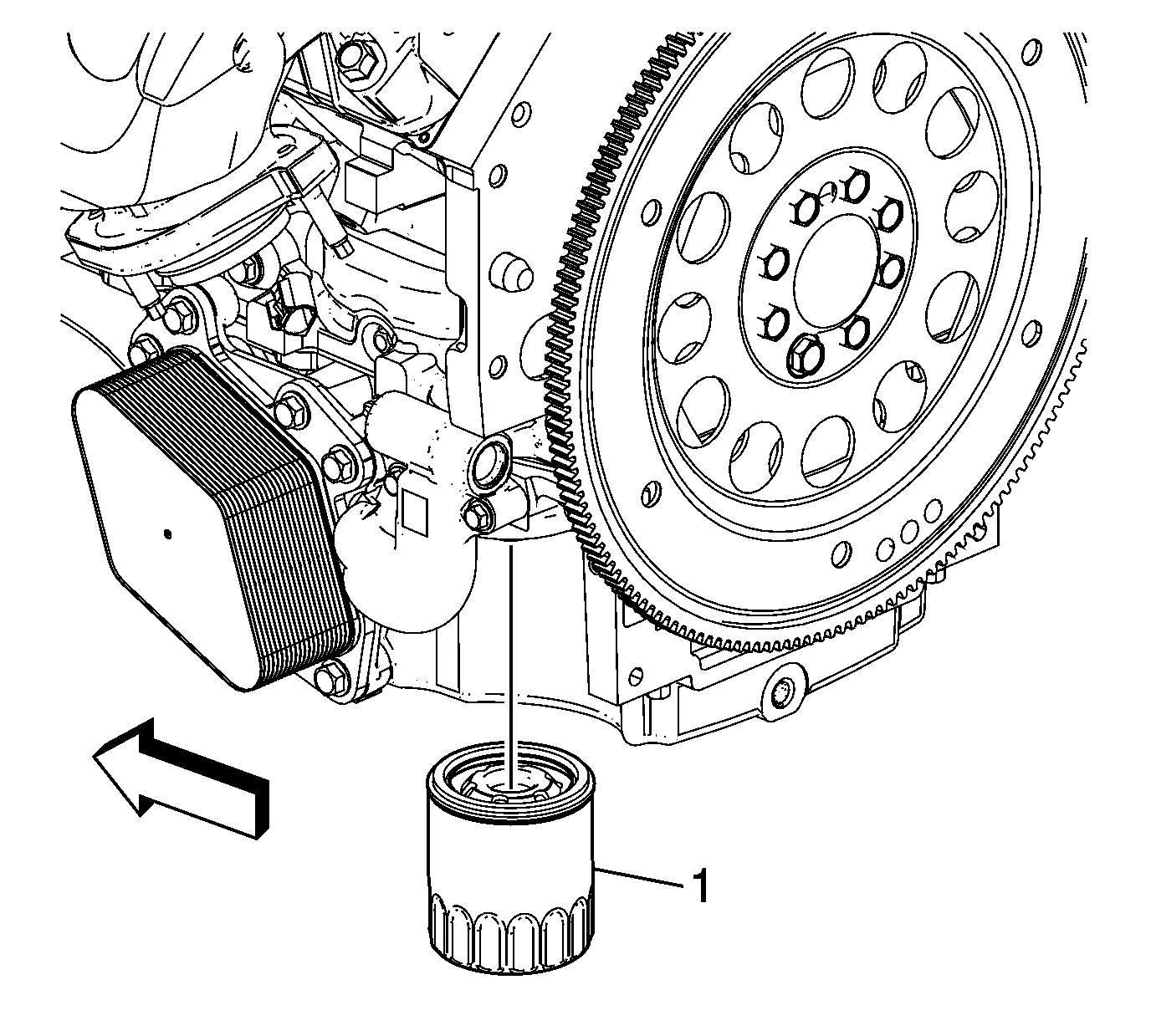 1