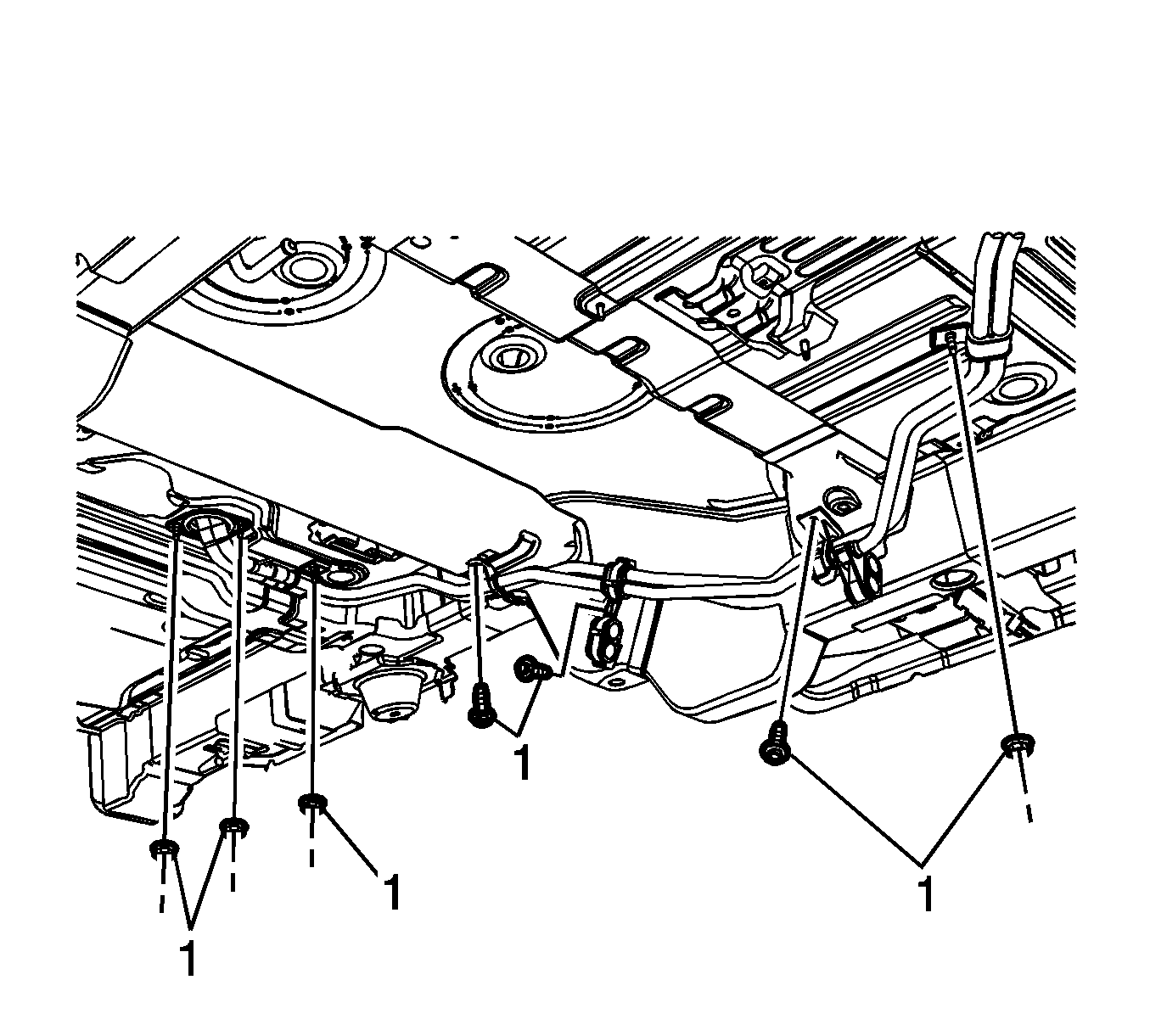 1
1
1
1