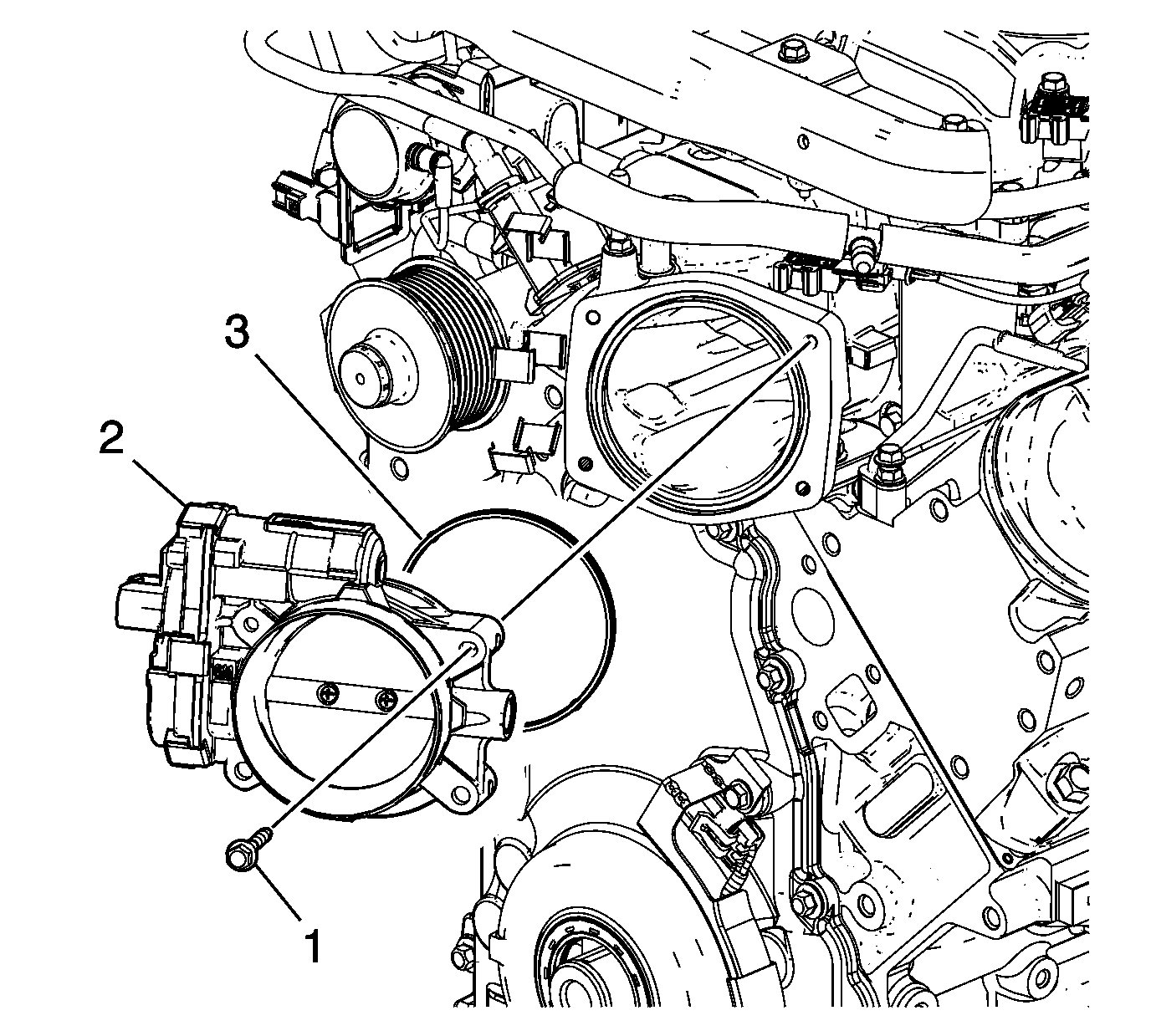 3
2
1