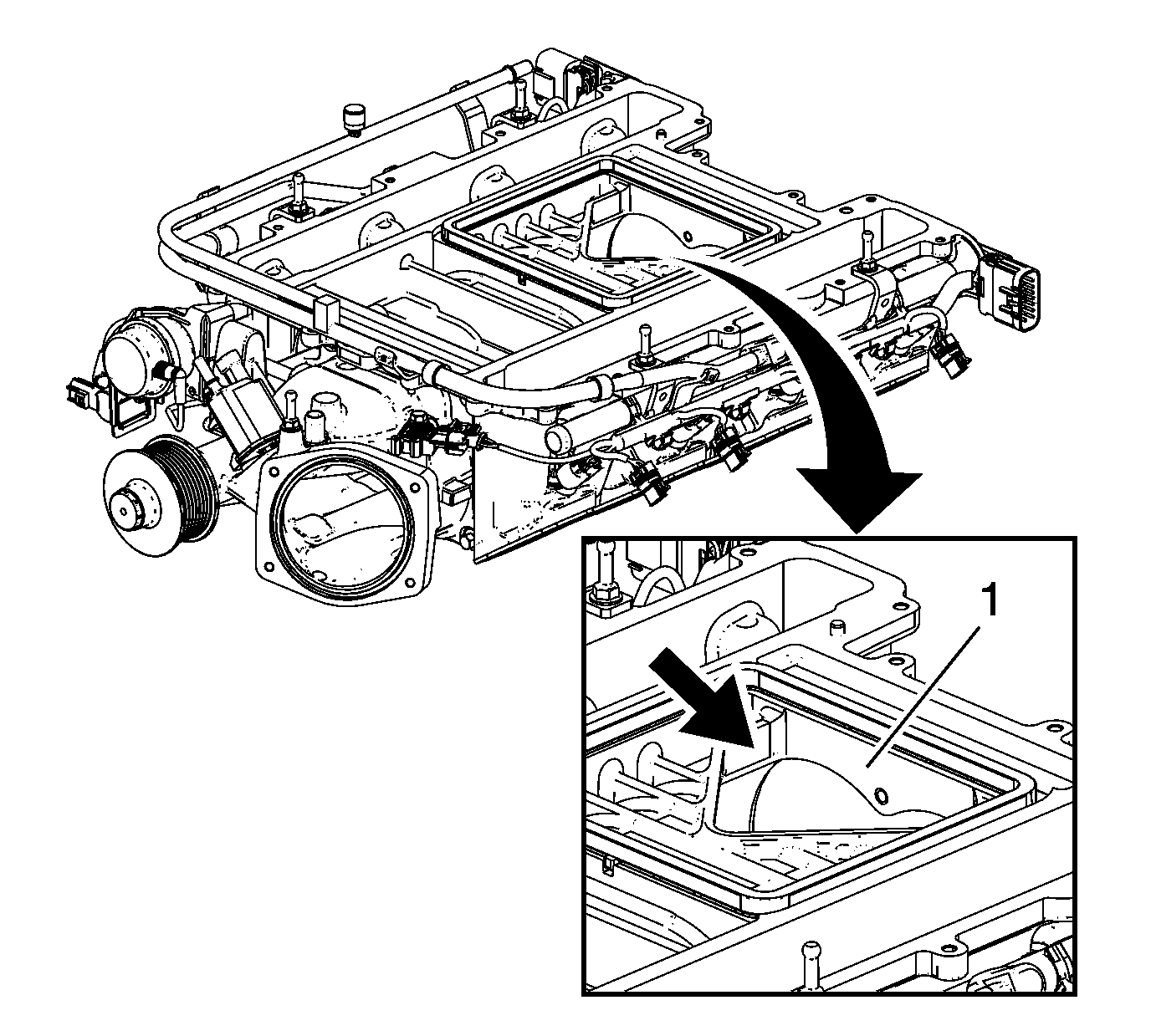 1