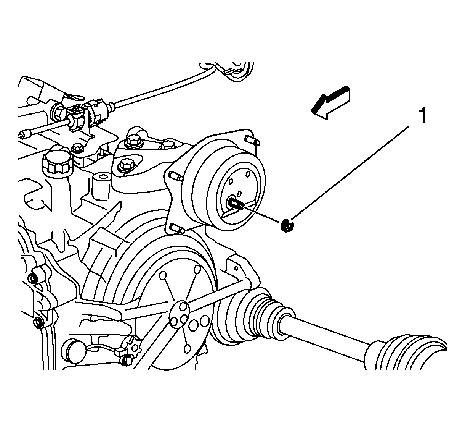 1