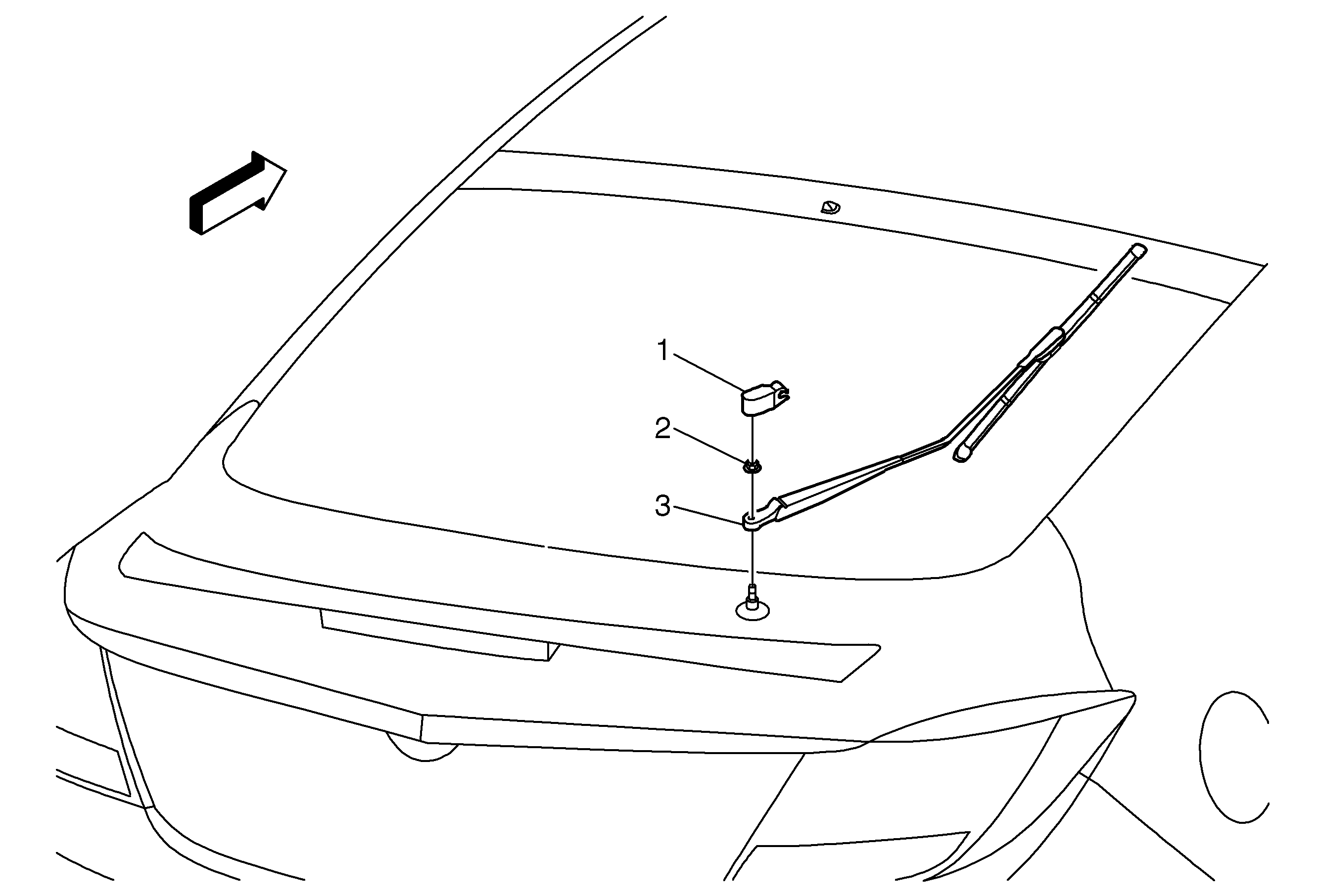 1
2
3