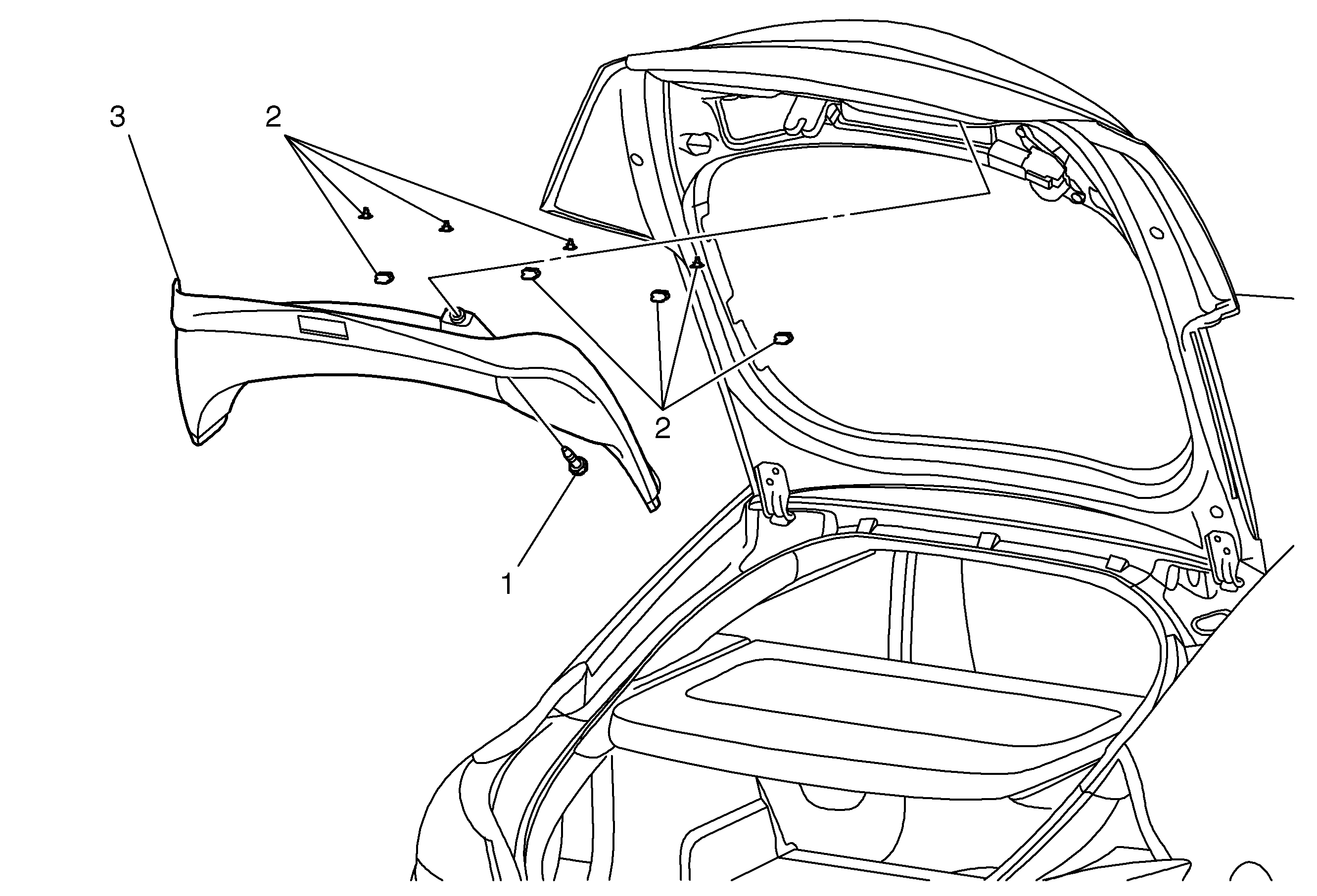 3
2
2
1