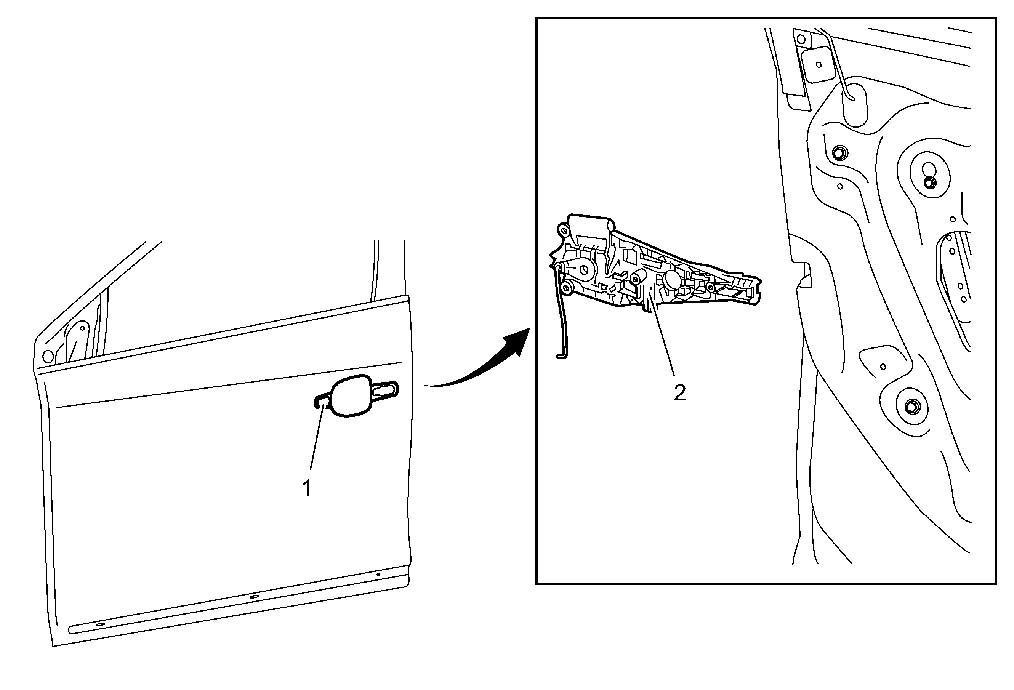 1

2