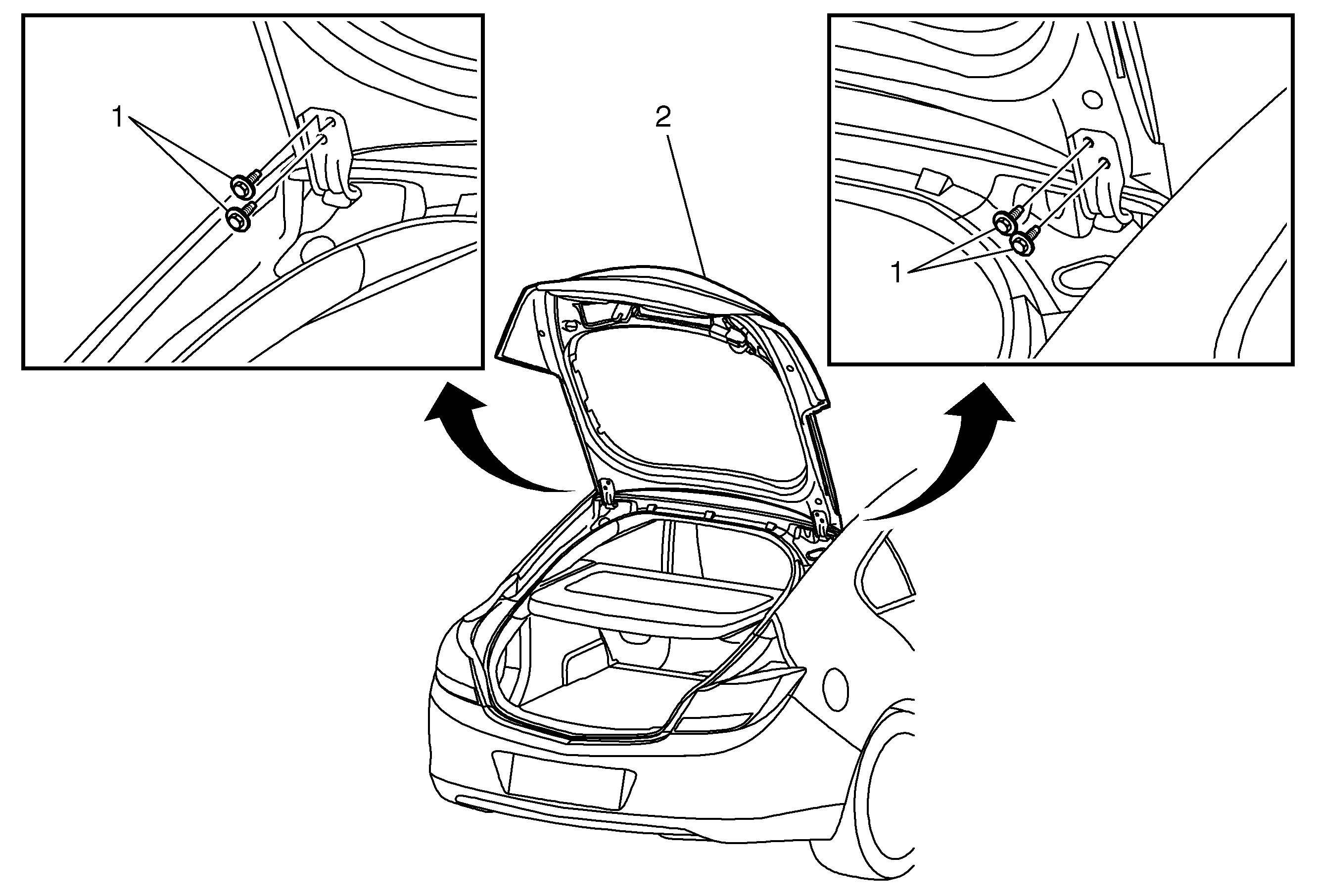 1

2

1