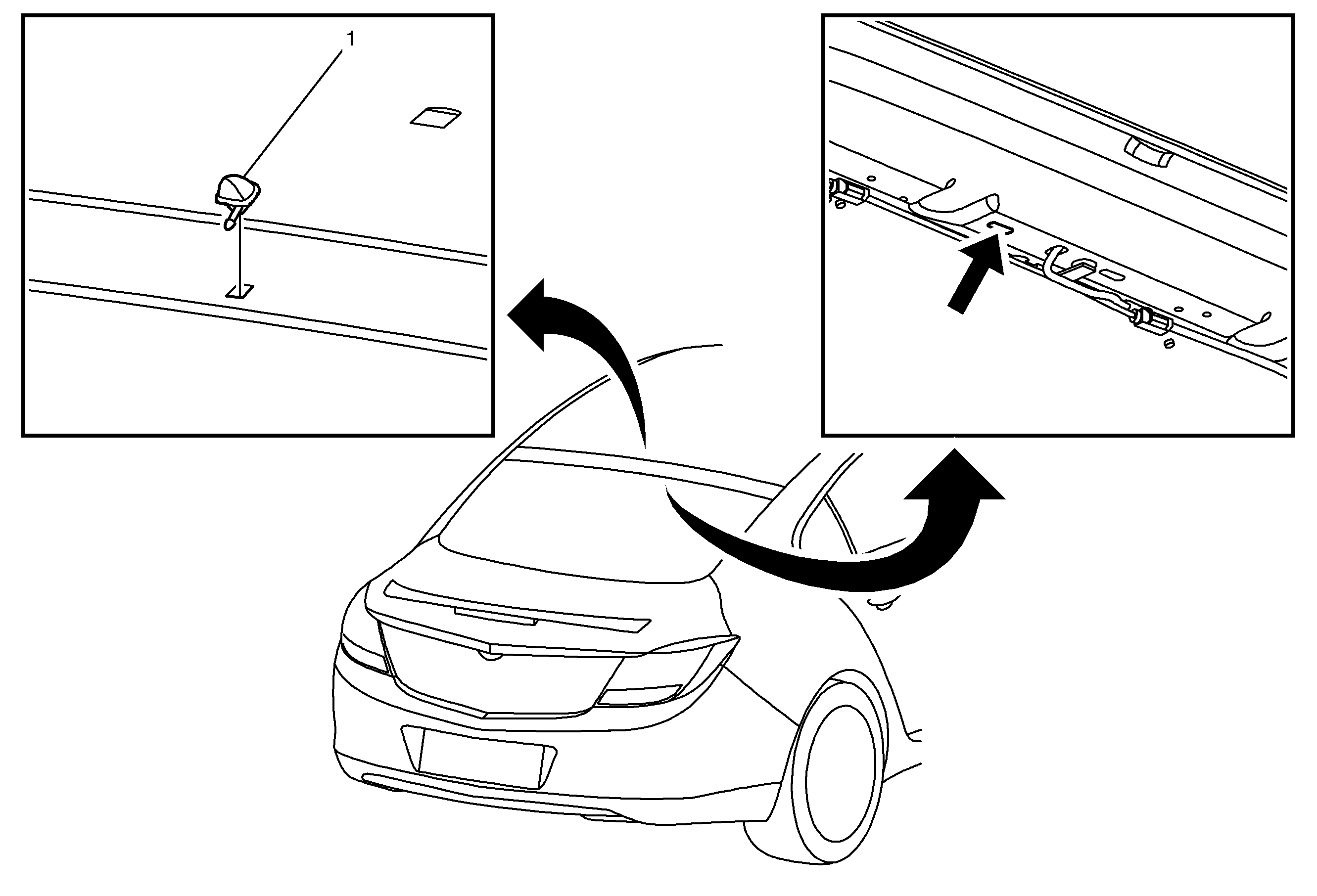 1