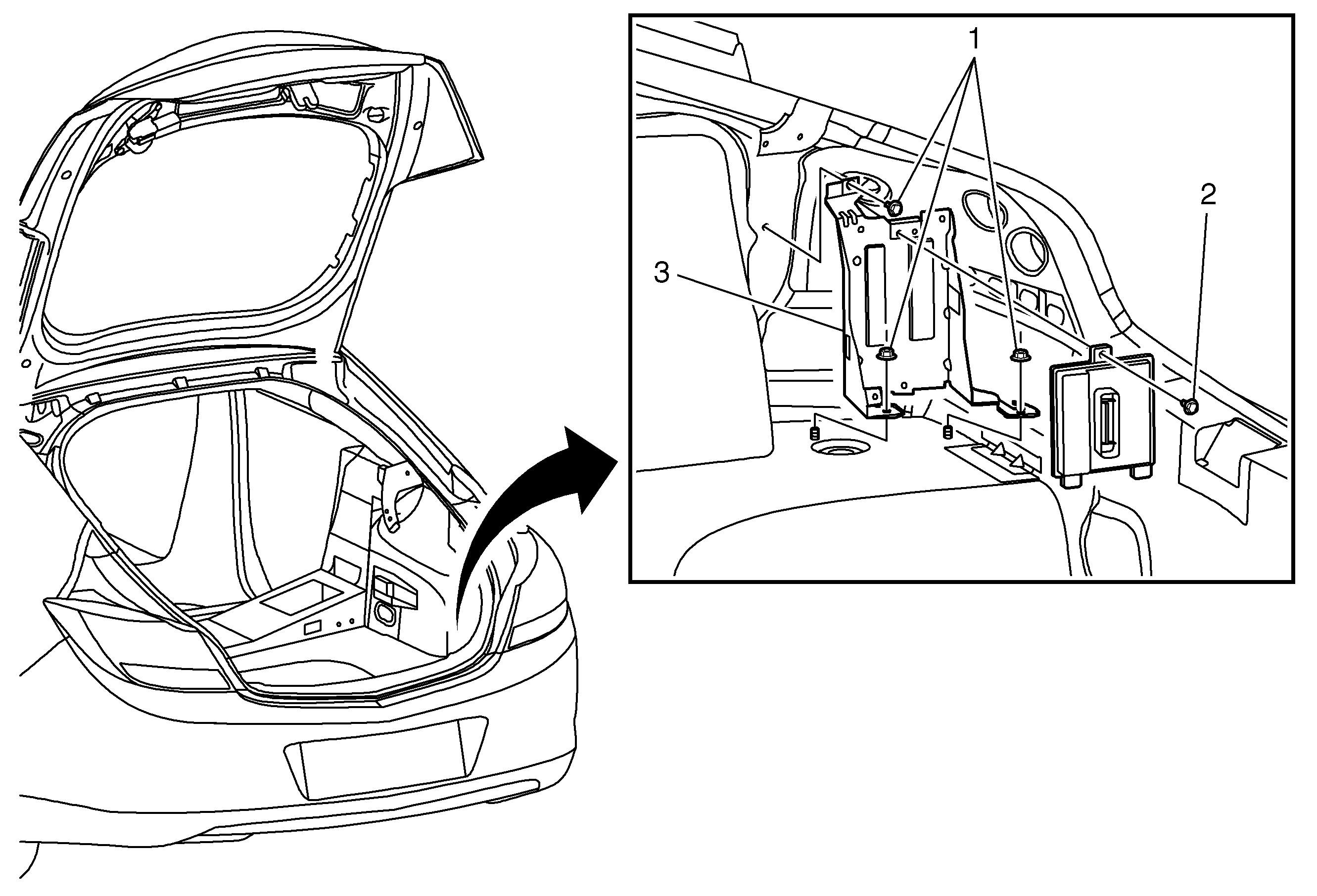 1
2
3